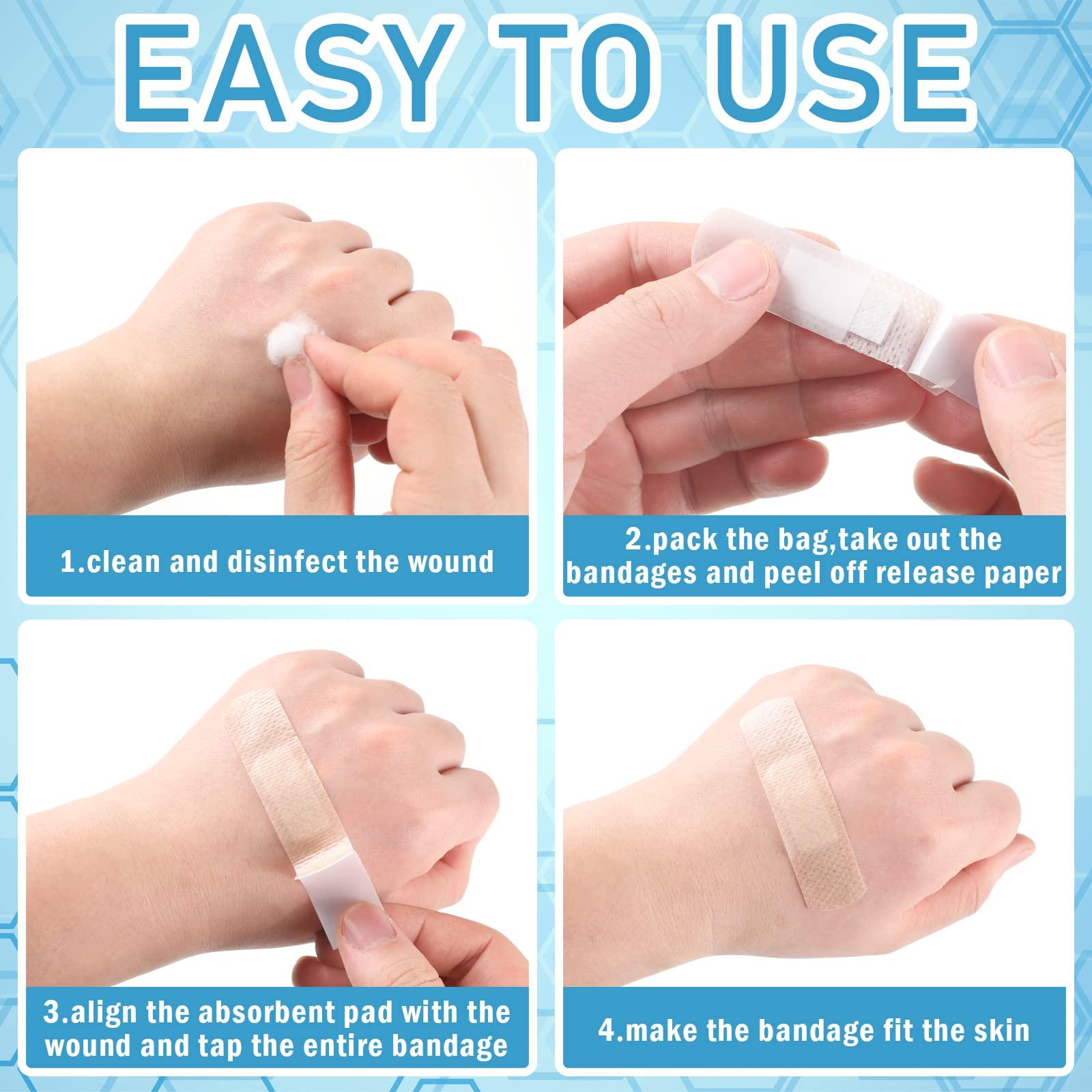 EASY TO USE

1.clean and disinfect the wound

2.pack the bag,take out the bandages and peel off release paper

3.align the absorbent pad with the wound and tap the entire bandage

4.make the bandage fit the skin