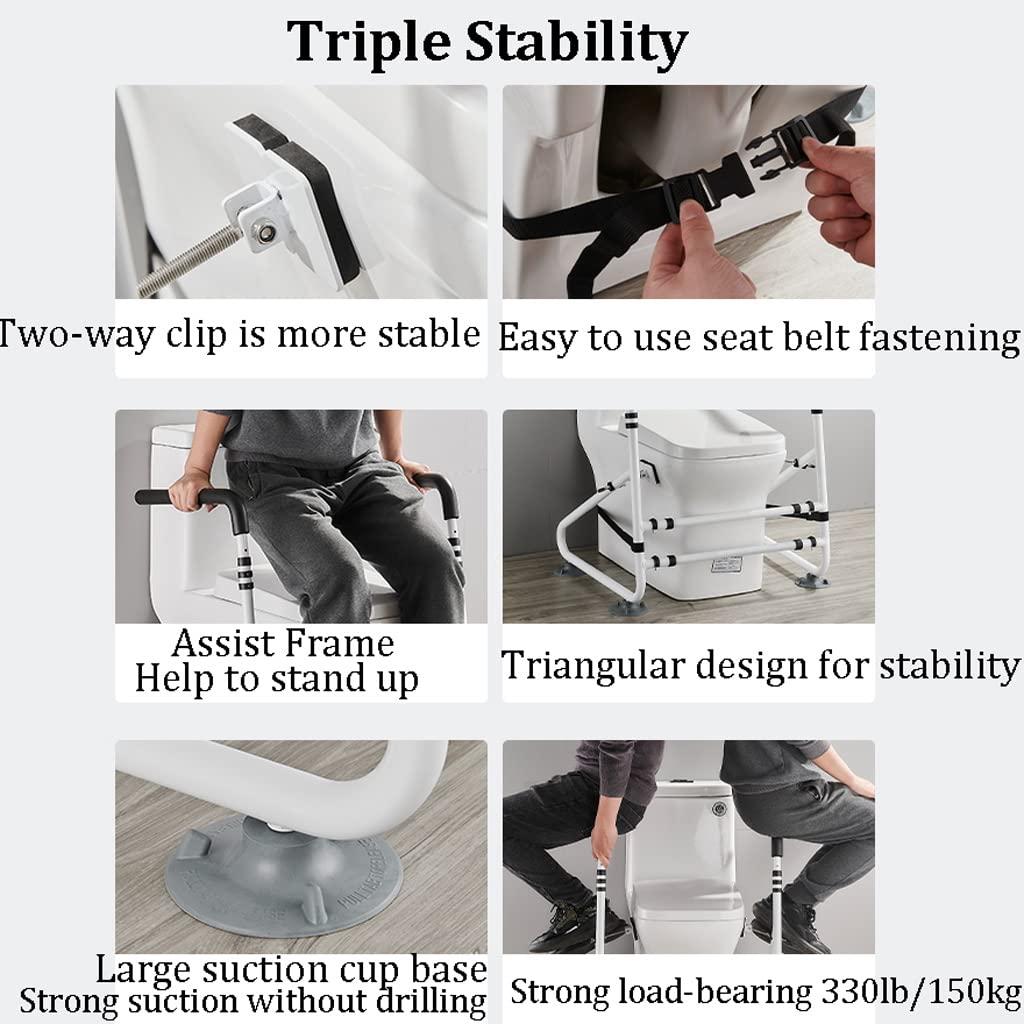 Triple Stability

Two-way clip is more stable

Easy to use seat belt fastening

Assist Frame
Help to stand up

Triangular design for stability

Large suction cup base
Strong suction without drilling

Strong load-bearing 330lb/150kg