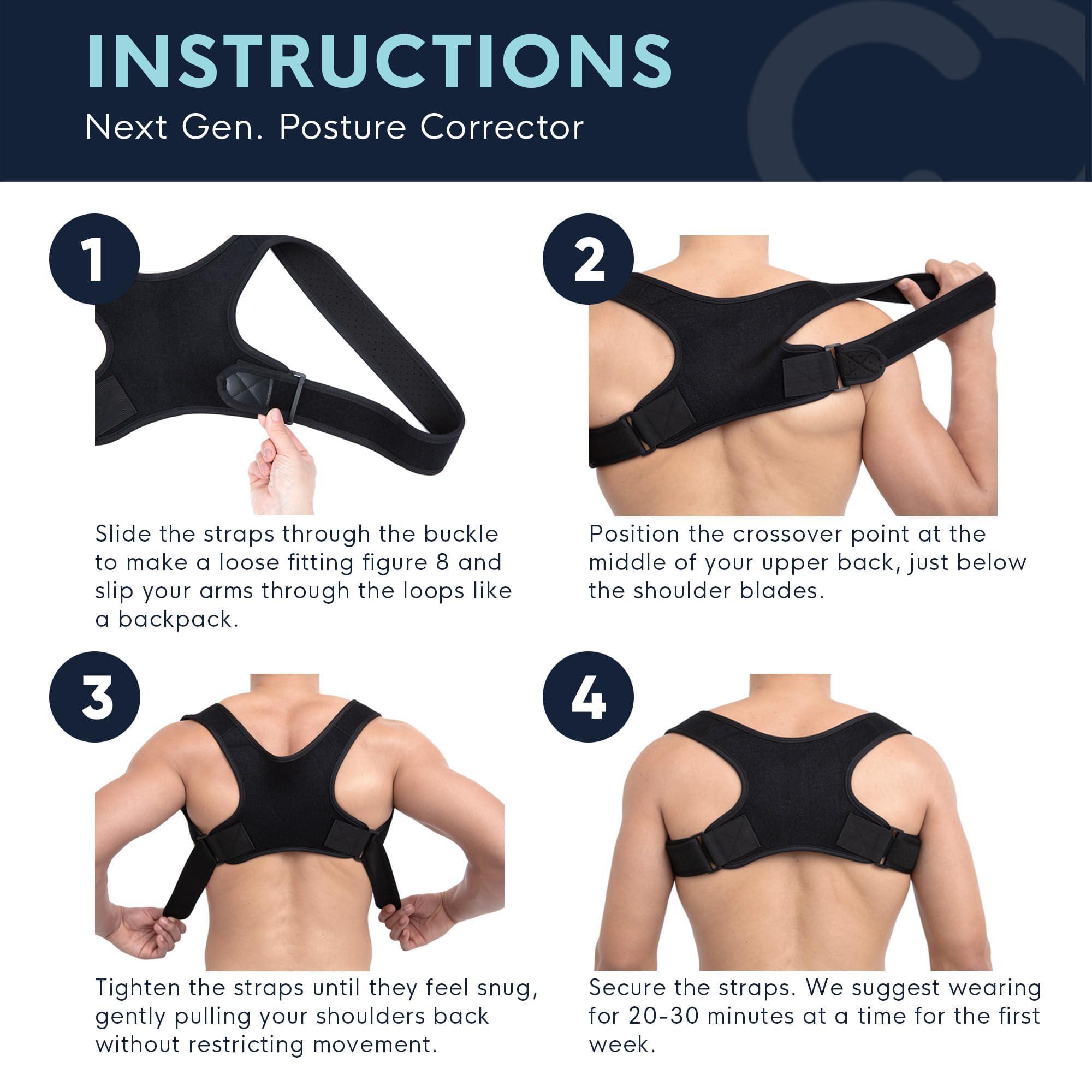 INSTRUCTIONS
Next Gen. Posture Corrector

1

Slide the straps through the buckle to make a loose fitting figure 8 and slip your arms through the loops like a backpack.

2

Position the crossover point at the middle of your upper back, just below the shoulder blades.

3

Tighten the straps until they feel snug, gently pulling your shoulders back without restricting movement.

4

Secure the straps. We suggest wearing for 20-30 minutes at a time for the first week.