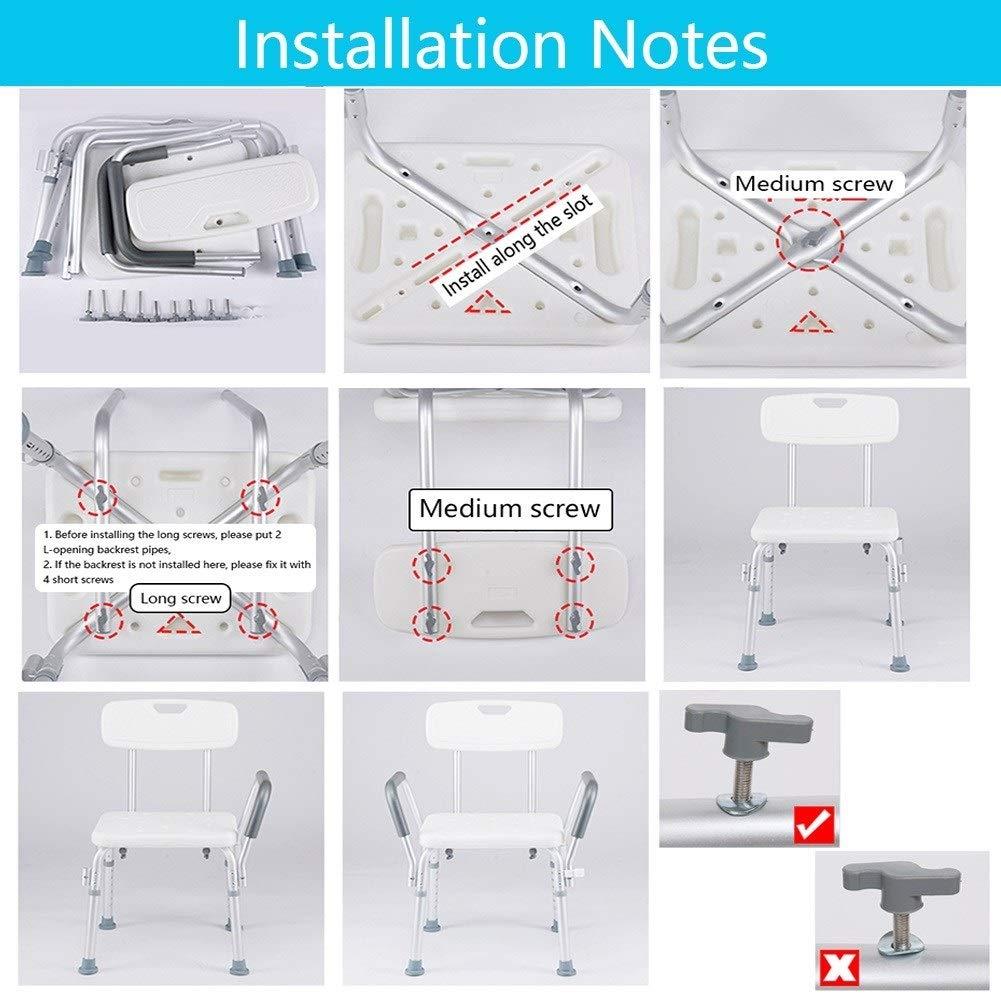 Installation Notes

Install along the slot

Medium screw

1. Before installing the long screws, please put 2 L-opening backrest pipes,
2. If the backrest is not installed here, please fix it with 4 short screws

Long screw

Medium screw