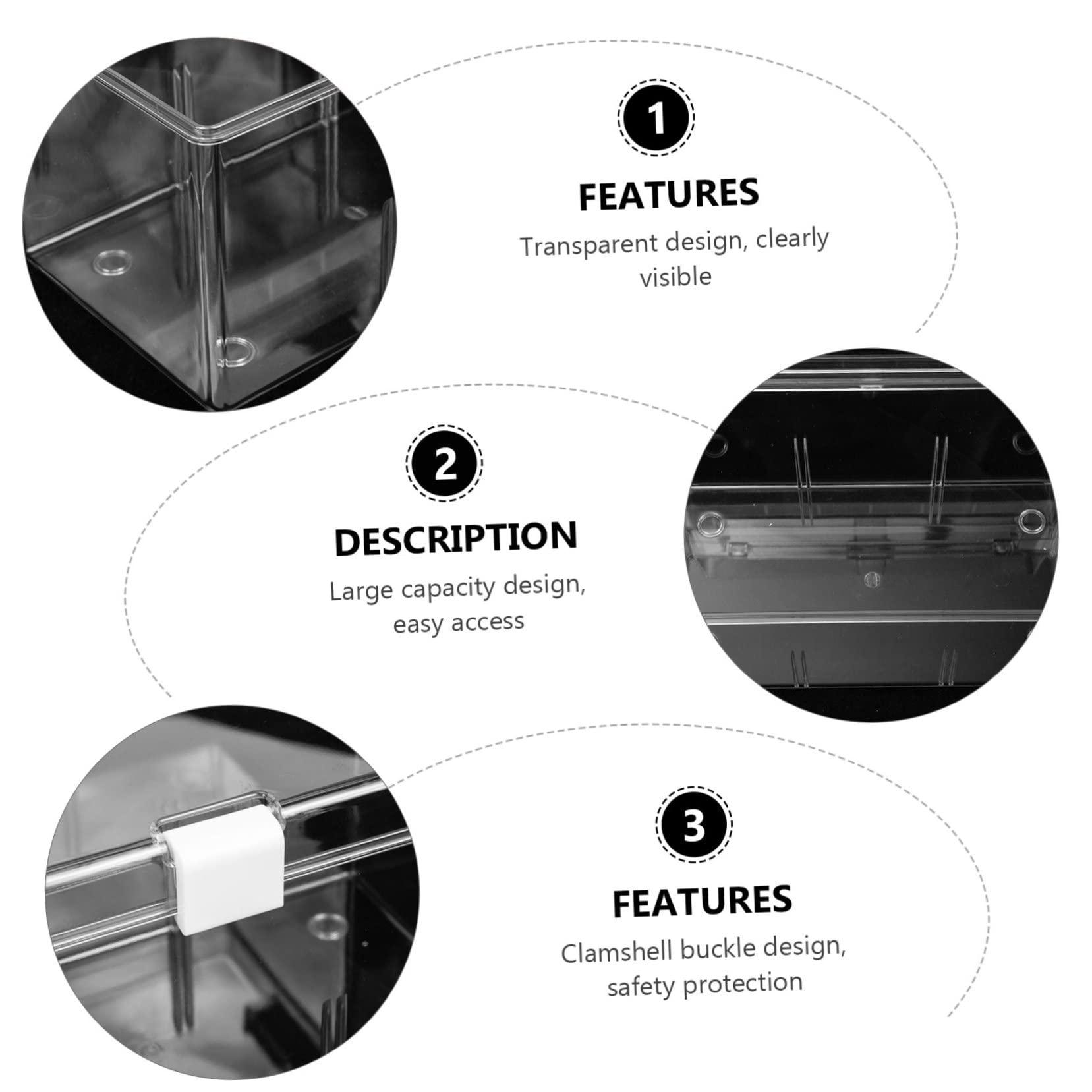 1

FEATURES

Transparent design, clearly visible

2

DESCRIPTION

Large capacity design, easy access

3

FEATURES

Clamshell buckle design, safety protection