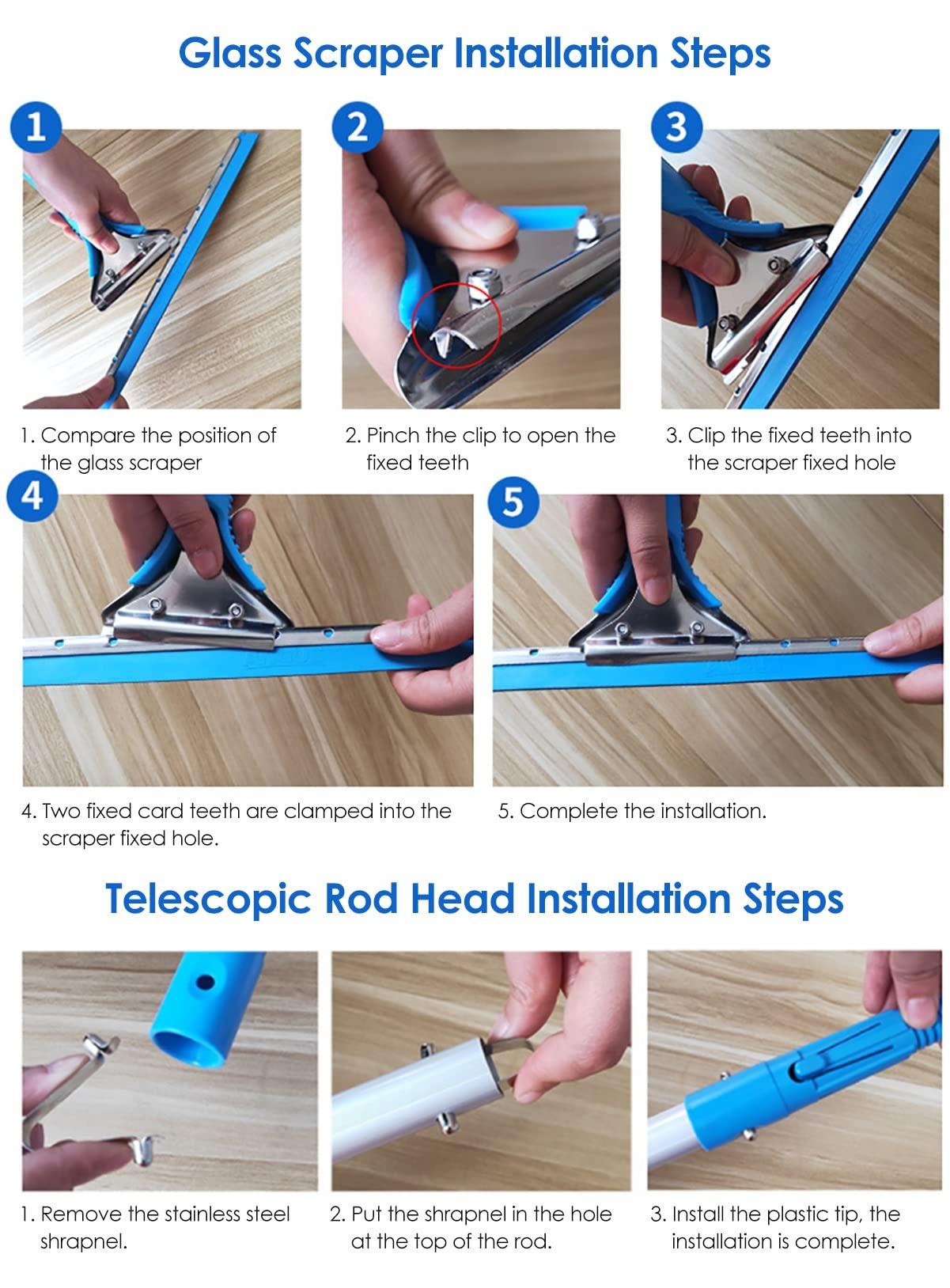 Glass Scraper Installation Steps

1

2

3

1. Compare the position of the glass scraper

2. Pinch the clip to open the fixed teeth

3. Clip the fixed teeth into the scraper fixed hole

4

5

4. Two fixed card teeth are clamped into the scraper fixed hole.

5. Complete the installation.

Telescopic Rod Head Installation Steps

1. Remove the stainless steel shrapnel.

2. Put the shrapnel in the hole at the top of the rod.

3. Install the plastic tip, the installation is complete.