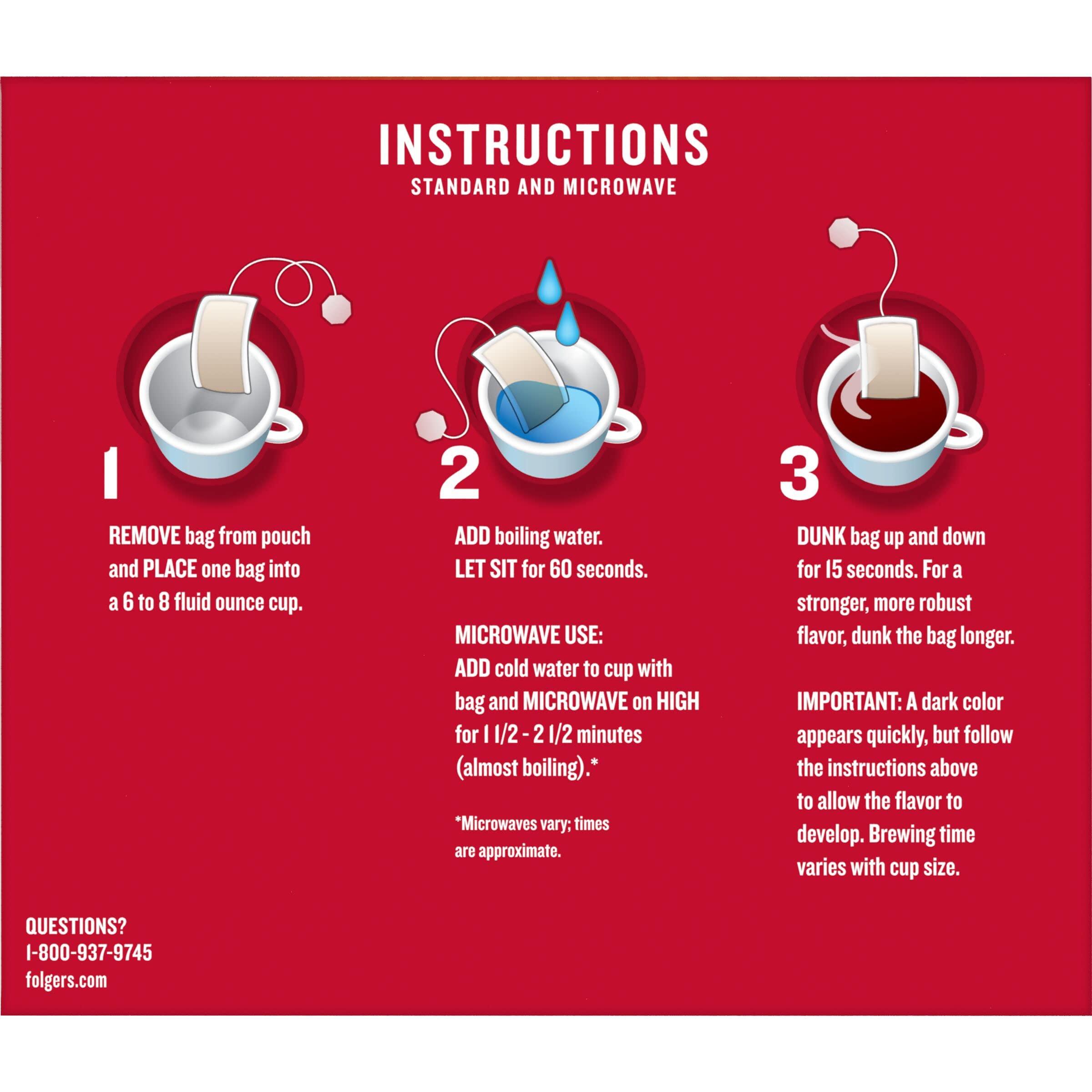 INSTRUCTIONS
STANDARD AND MICROWAVE

1

REMOVE bag from pouch and PLACE one bag into a 6 to 8 fluid ounce cup.

2

ADD boiling water.
LET SIT for 60 seconds.

MICROWAVE USE:
ADD cold water to cup with bag and MICROWAVE on HIGH for 1 1/2 - 2 1/2 minutes (almost boiling).*

*Microwaves vary; times are approximate.

3

DUNK bag up and down for 15 seconds. For a stronger, more robust flavor, dunk the bag longer.

IMPORTANT: A dark color appears quickly, but follow the instructions above to allow the flavor to develop. Brewing time varies with cup size.

QUESTIONS?
1-800-937-9745
folgers.com