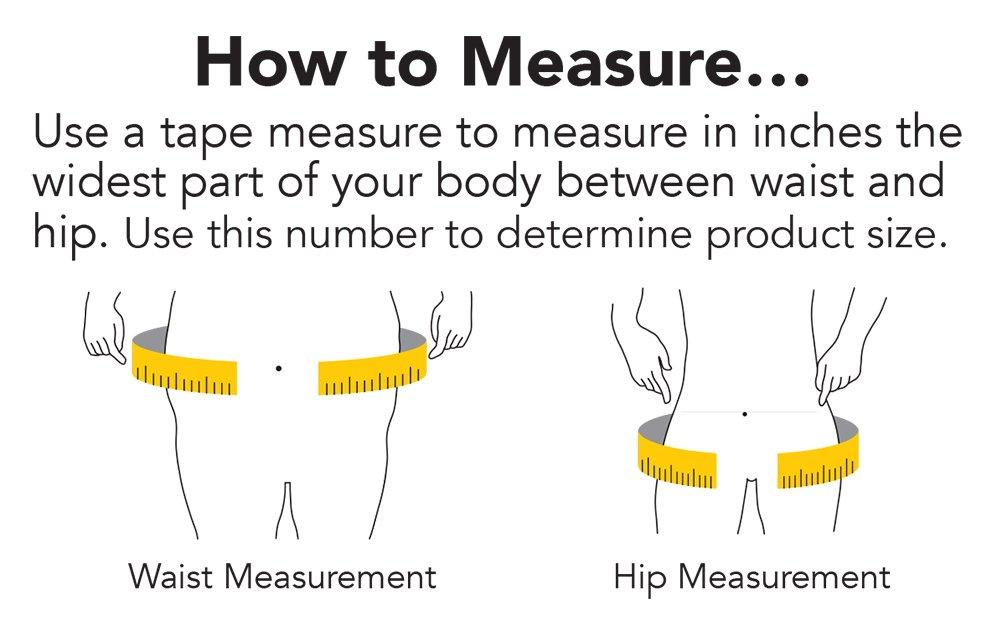 How to Measure...

Use a tape measure to measure in inches the widest part of your body between waist and hip. Use this number to determine product size.

Waist Measurement

Hip Measurement