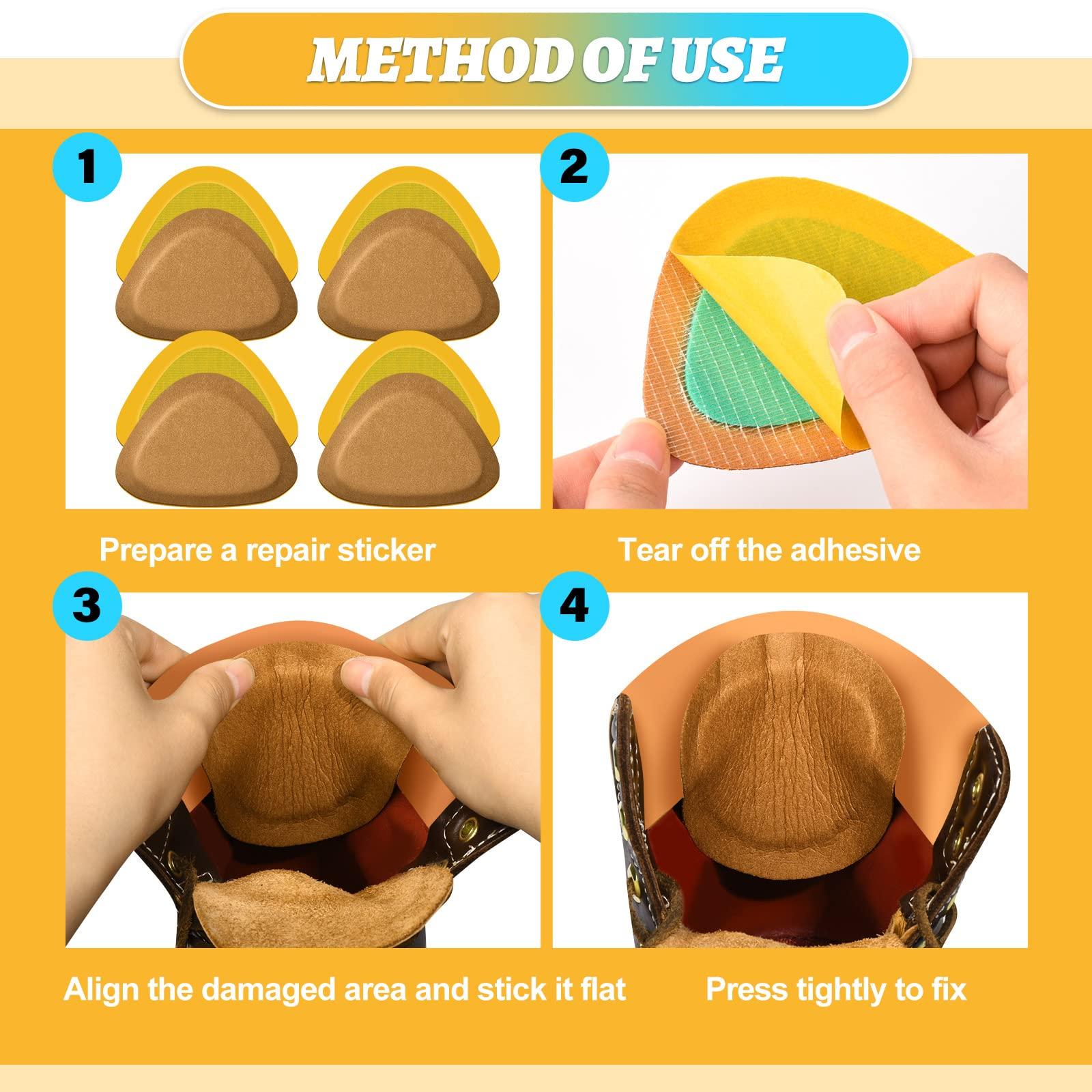 METHOD OF USE

1

Prepare a repair sticker

2

Tear off the adhesive

3

Align the damaged area and stick it flat

4

Press tightly to fix