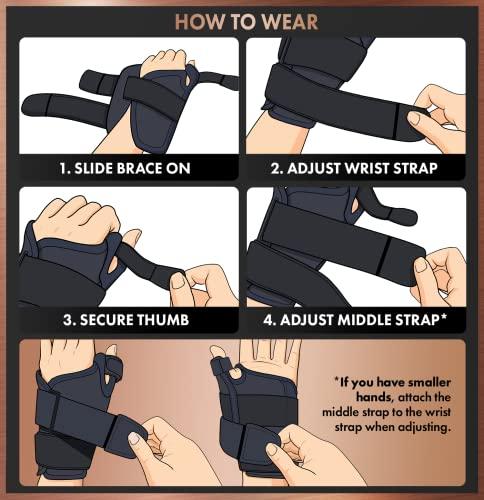 HOW TO WEAR

1. SLIDE BRACE ON

2. ADJUST WRIST STRAP

3. SECURE THUMB

4. ADJUST MIDDLE STRAP*

*If you have smaller hands, attach the middle strap to the wrist strap when adjusting.