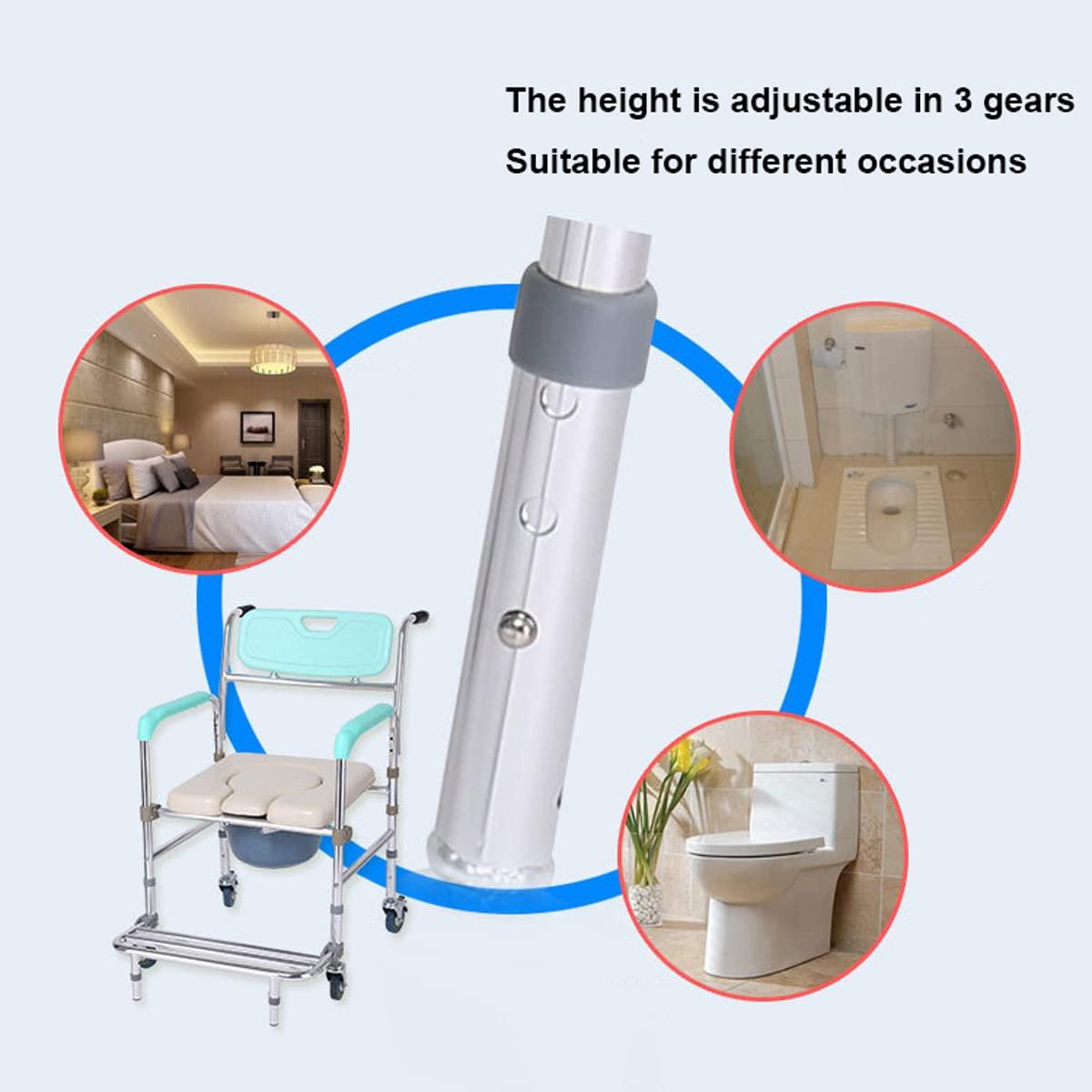 The height is adjustable in 3 gears
Suitable for different occasions