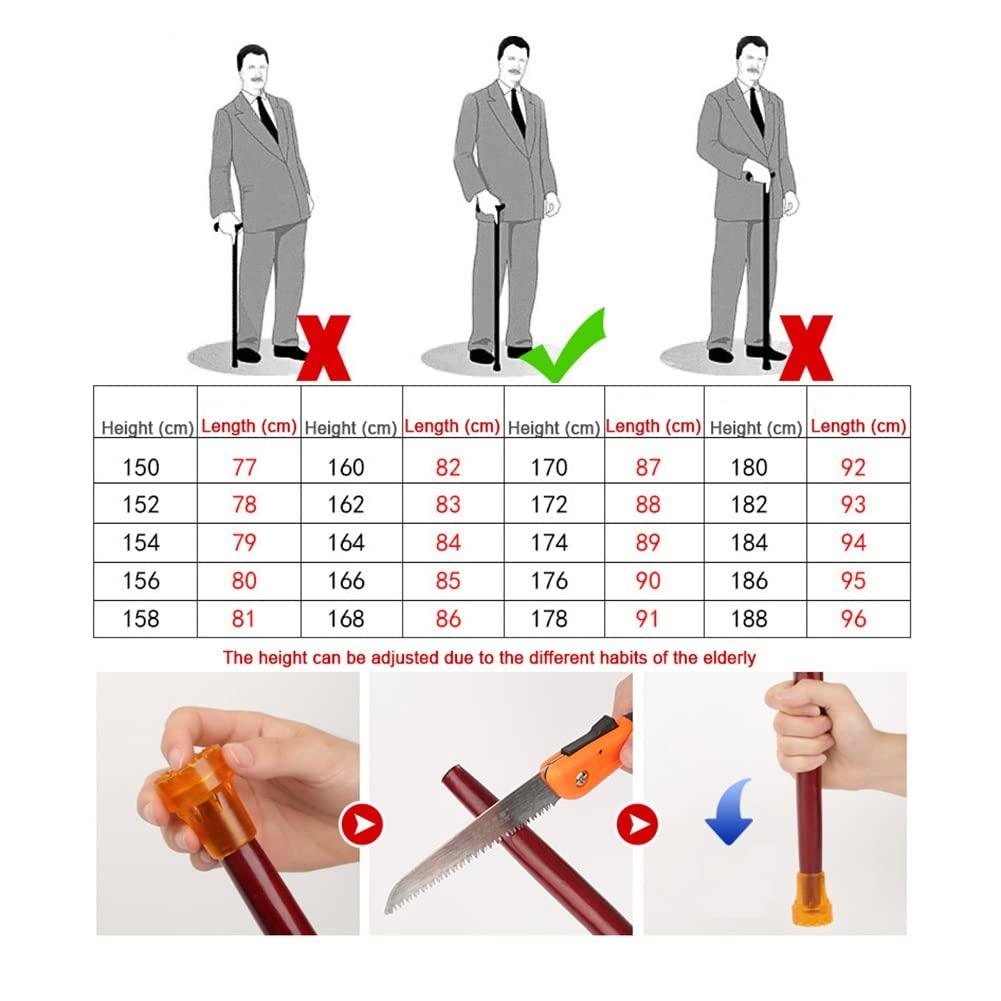 | Height (cm) | Length (cm) | Height (cm) | Length (cm) | Height (cm) | Length (cm) | Height (cm) | Length (cm) |
|---|---|---|---|---|---|---|---|
| 150 | 77 | 160 | 82 | 170 | 87 | 180 | 92 |
| 152 | 78 | 162 | 83 | 172 | 88 | 182 | 93 |
| 154 | 79 | 164 | 84 | 174 | 89 | 184 | 94 |
| 156 | 80 | 166 | 85 | 176 | 90 | 186 | 95 |
| 158 | 81 | 168 | 86 | 178 | 91 | 188 | 96 |

The height can be adjusted due to the different habits of the elderly