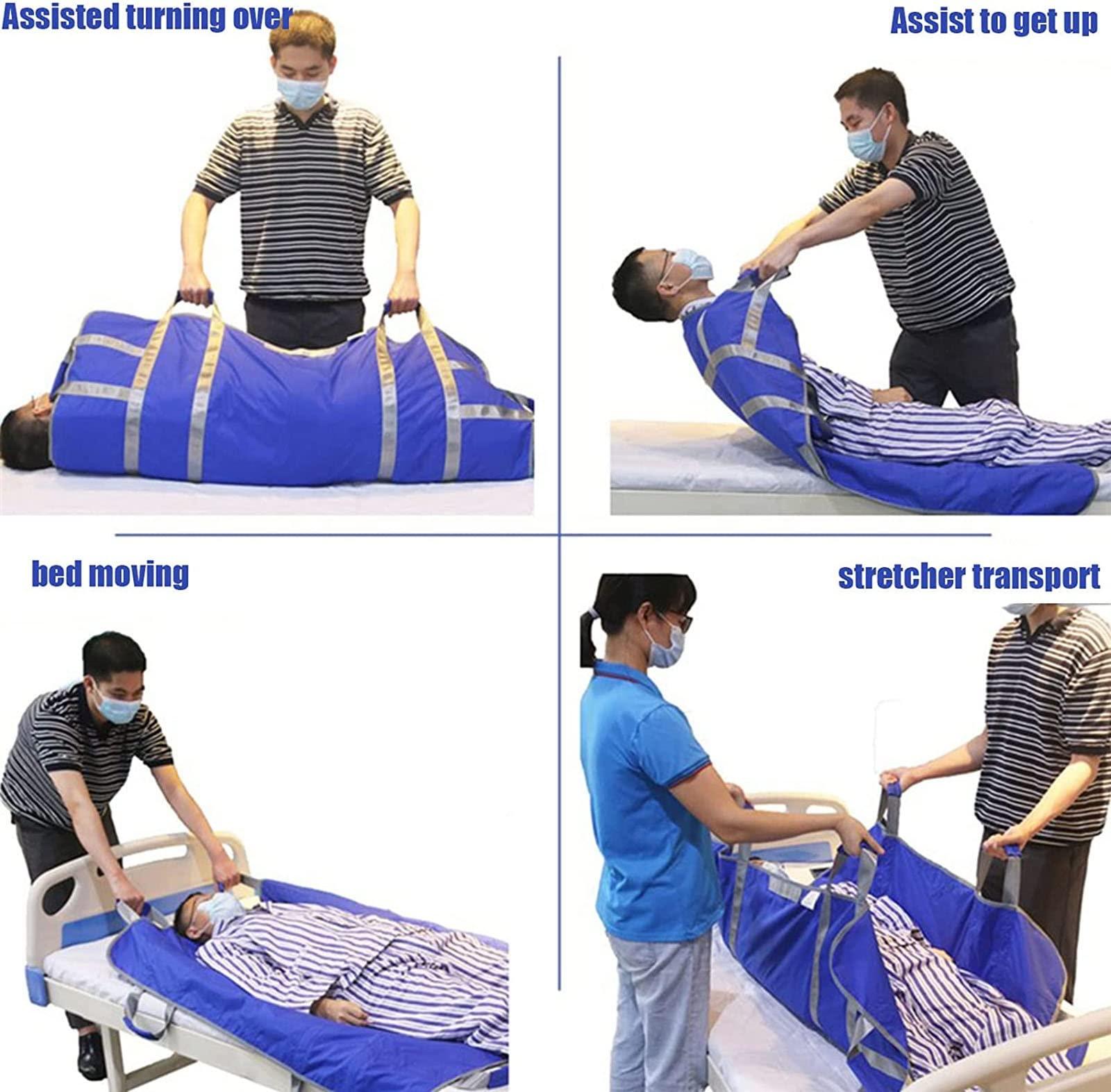 Assisted turning over

Assist to get up

bed moving

stretcher transport