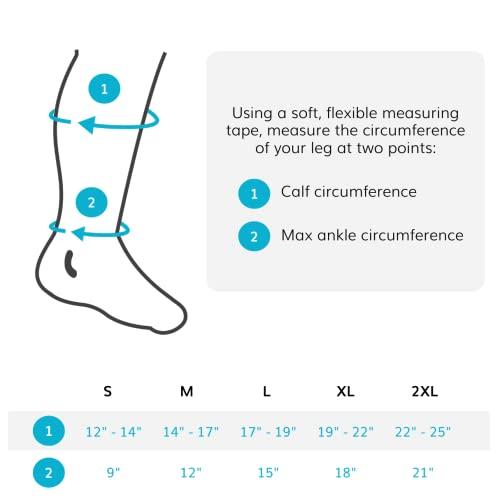 1

2

Using a soft, flexible measuring tape, measure the circumference of your leg at two points:

1 Calf circumference

2 Max ankle circumference

| | S | M | L | XL | 2XL |
|---|---|---|---|---|---|
| 1 | 12" - 14" | 14" - 17" | 17" - 19" | 19" - 22" | 22" - 25" |
| 2 | 9" | 12" | 15" | 18" | 21" |