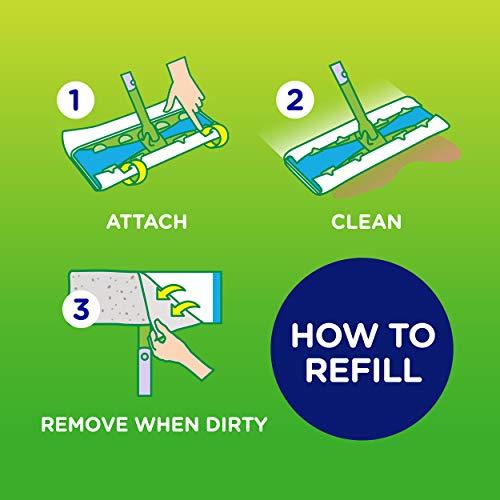 1
ATTACH

2
CLEAN

3
REMOVE WHEN DIRTY

HOW TO REFILL