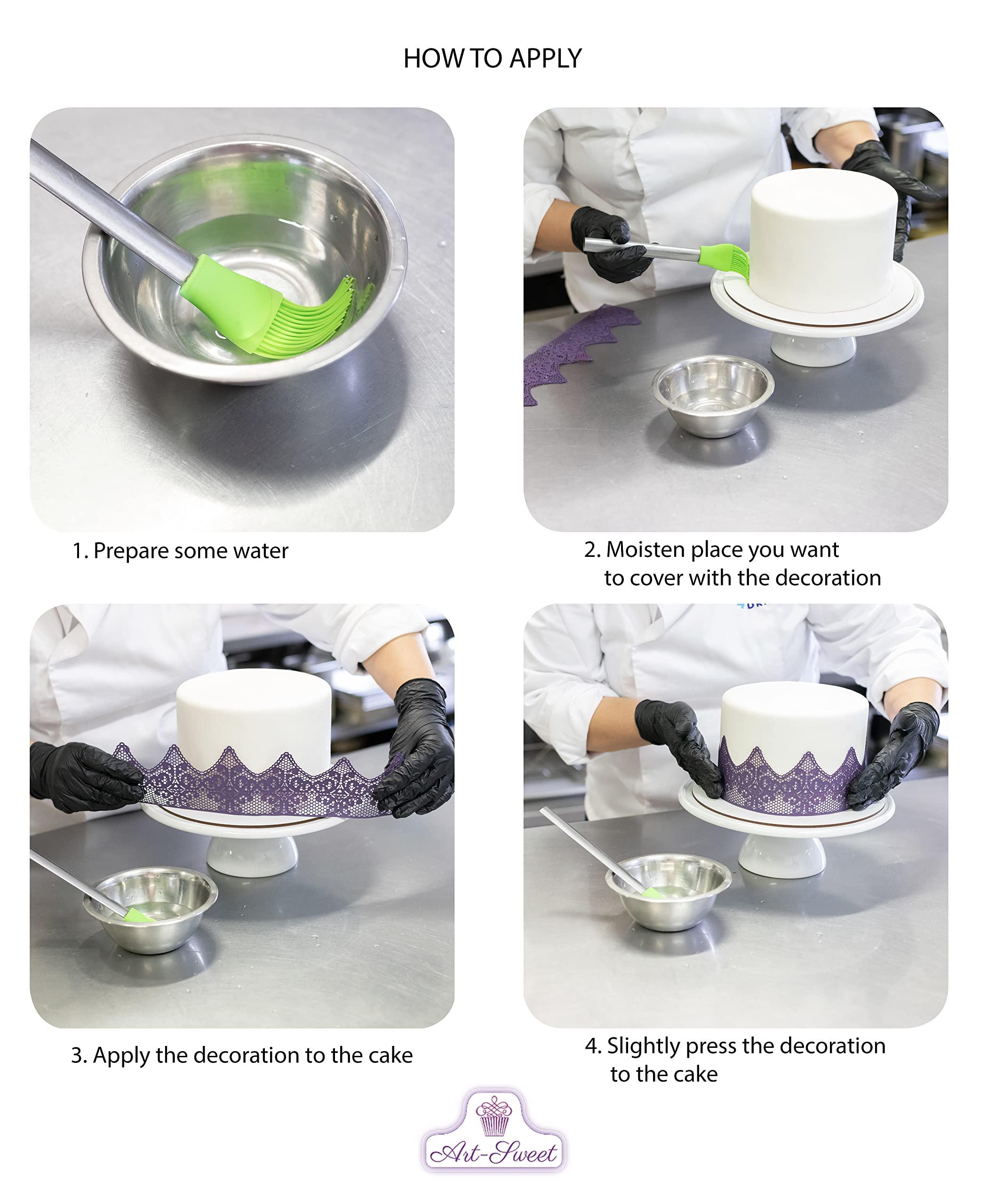 HOW TO APPLY

1. Prepare some water

2. Moisten place you want to cover with the decoration

3. Apply the decoration to the cake

4. Slightly press the decoration to the cake

Art-Sweet