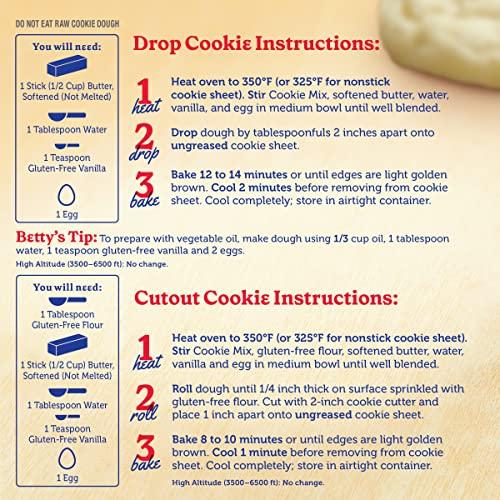 DO NOT EAT RAW COOKIE DOUGH

You will need:

1 Stick (1/2 Cup) Butter, Softened (Not Melted)

1 Tablespoon Water

1 Teaspoon Gluten-Free Vanilla

1 Egg

Drop Cookie Instructions:

1 heat Heat oven to 350°F (or 325°F for nonstick cookie sheet). Stir Cookie Mix, softened butter, water, vanilla, and egg in medium bowl until well blended.

2 drop Drop dough by tablespoonfuls 2 inches apart onto ungreased cookie sheet.

3 bake Bake 12 to 14 minutes or until edges are light golden brown. Cool 2 minutes before removing from cookie sheet. Cool completely; store in airtight container.

Betty's Tip: To prepare with vegetable oil, make dough using 1/3 cup oil, 1 tablespoon water, 1 teaspoon gluten-free vanilla and 2 eggs.

High Altitude (3500–6500 ft): No change.

You will need:

1 Tablespoon Gluten-Free Flour

1 Stick (1/2 Cup) Butter, Softened (Not Melted)

1 Tablespoon Water

1 Teaspoon Gluten-Free Vanilla

1 Egg

Cutout Cookie Instructions:

1 heat Heat oven to 350°F (or 325°F for nonstick cookie sheet). Stir Cookie Mix, gluten-free flour, softened butter, water, vanilla and egg in medium bowl until well blended.

2 roll Roll dough until 1/4 inch thick on surface sprinkled with gluten-free flour. Cut with 2-inch cookie cutter and place 1 inch apart onto ungreased cookie sheet.

3 bake Bake 8 to 10 minutes or until edges are light golden brown. Cool 1 minute before removing from cookie sheet. Cool completely; store in airtight container.

High Altitude (3500–6500 ft): No change.