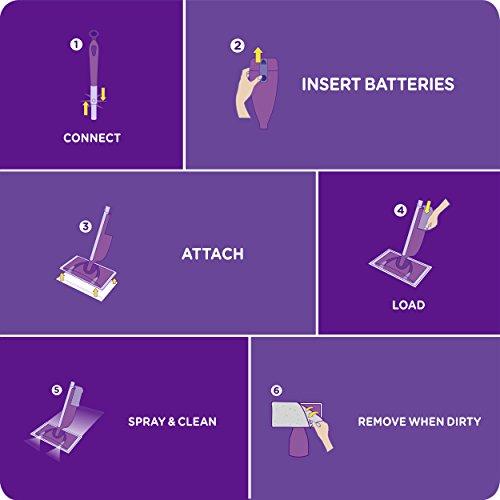 1
CONNECT

2
INSERT BATTERIES

3
ATTACH

4
LOAD

5
SPRAY & CLEAN

6
REMOVE WHEN DIRTY