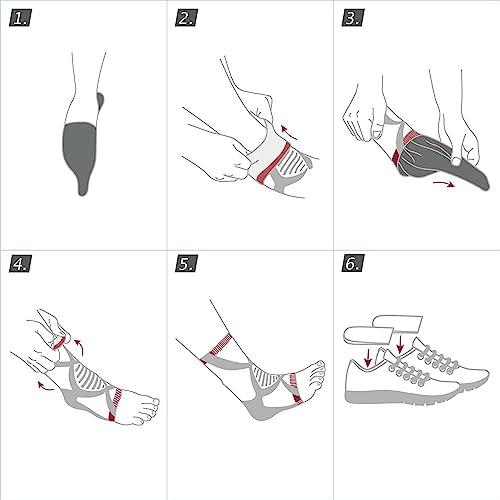 1.

2.

3.

4.

5.

6.