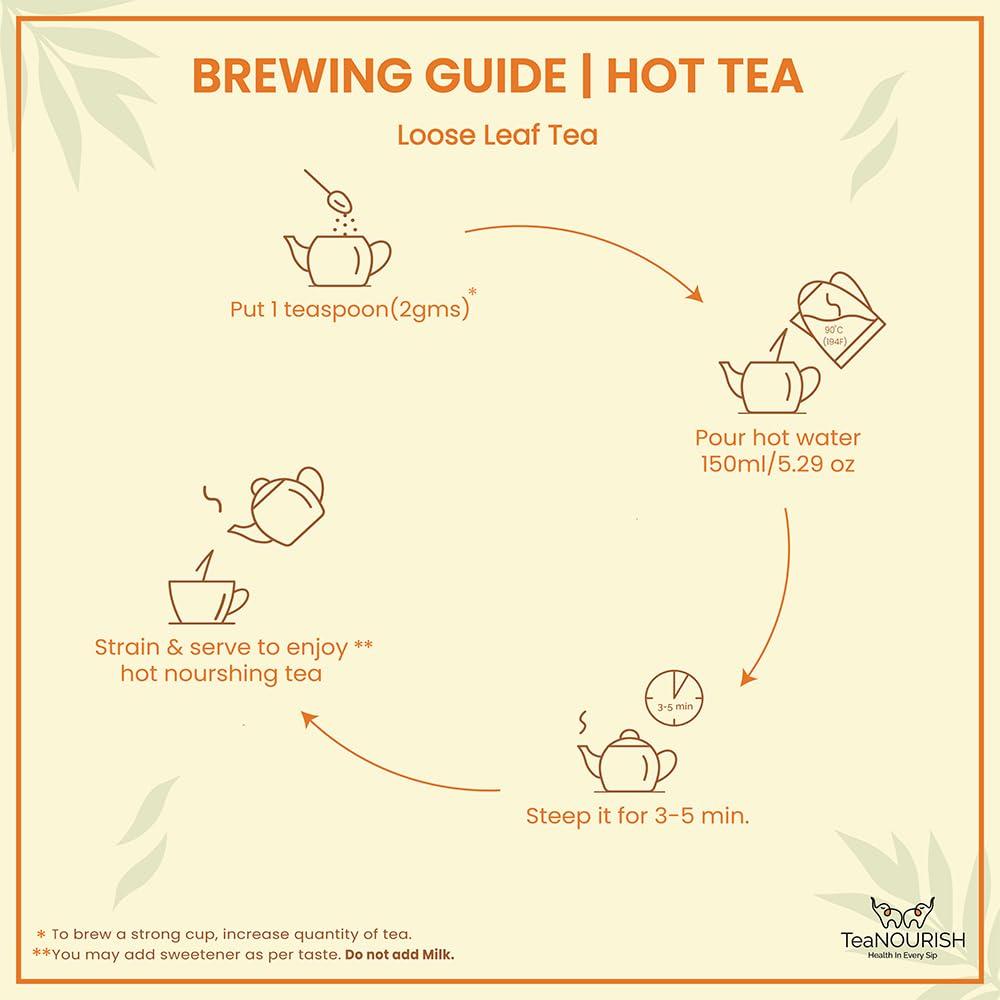 BREWING GUIDE | HOT TEA

Loose Leaf Tea

Put 1 teaspoon(2gms)*

90°C (194F)

Pour hot water 150ml/5.29 oz

3-5 min

Steep it for 3-5 min.

Strain & serve to enjoy ** hot nourshing tea

* To brew a strong cup, increase quantity of tea.
**You may add sweetener as per taste. Do not add Milk.

TeaNOURISH
Health In Every Sip