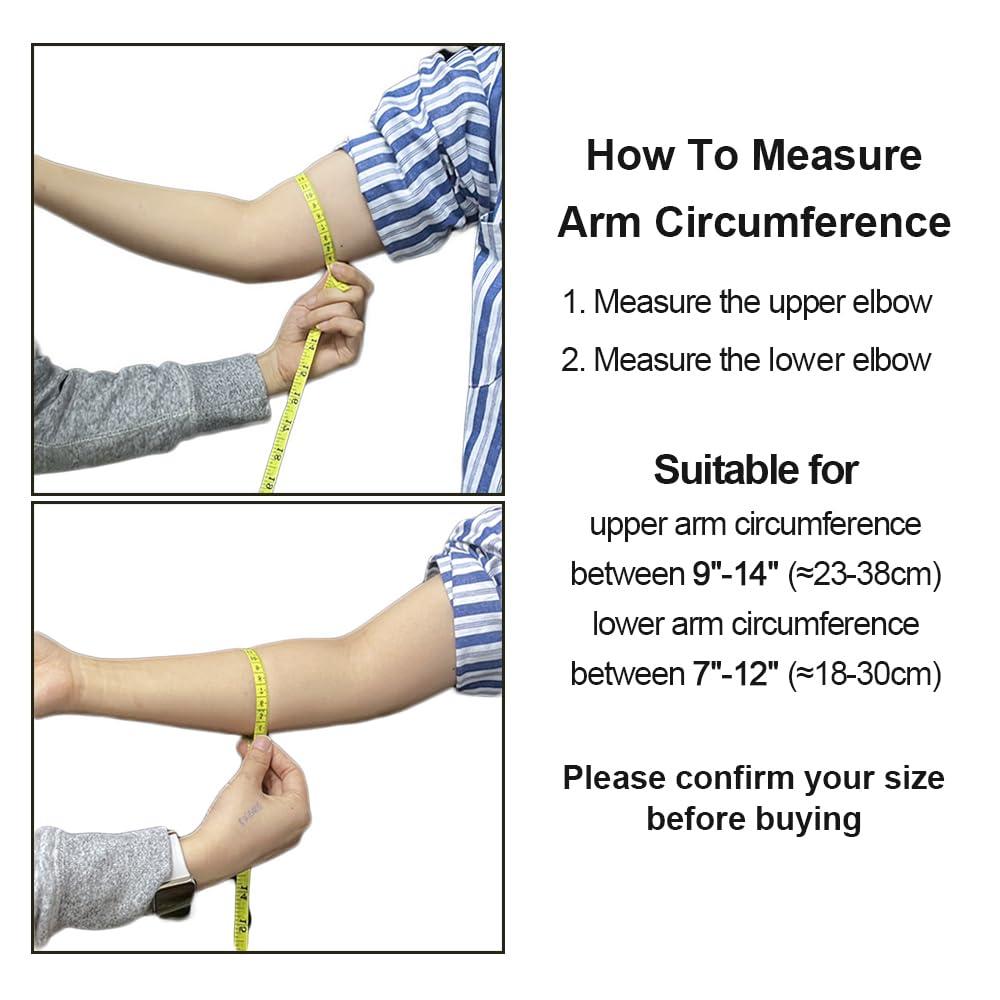 How To Measure Arm Circumference

1. Measure the upper elbow

2. Measure the lower elbow

Suitable for

upper arm circumference between 9"-14" (≈23-38cm) lower arm circumference between 7"-12" (≈18-30cm)

Please confirm your size before buying