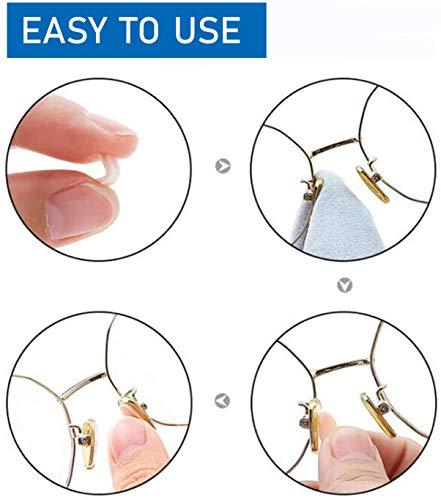 EASY TO USE