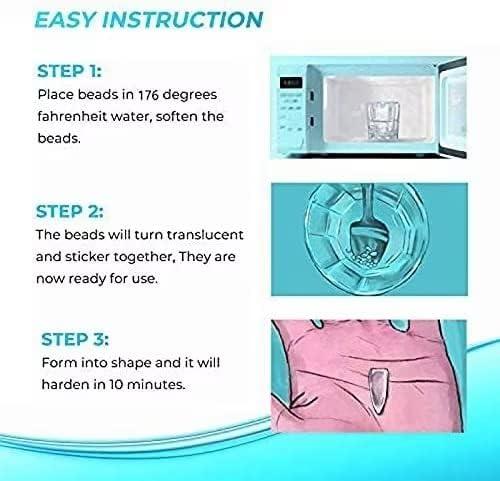 EASY INSTRUCTION

STEP 1:
Place beads in 176 degrees fahrenheit water, soften the beads.

STEP 2:
The beads will turn translucent and sticker together, They are now ready for use.

STEP 3:
Form into shape and it will harden in 10 minutes.