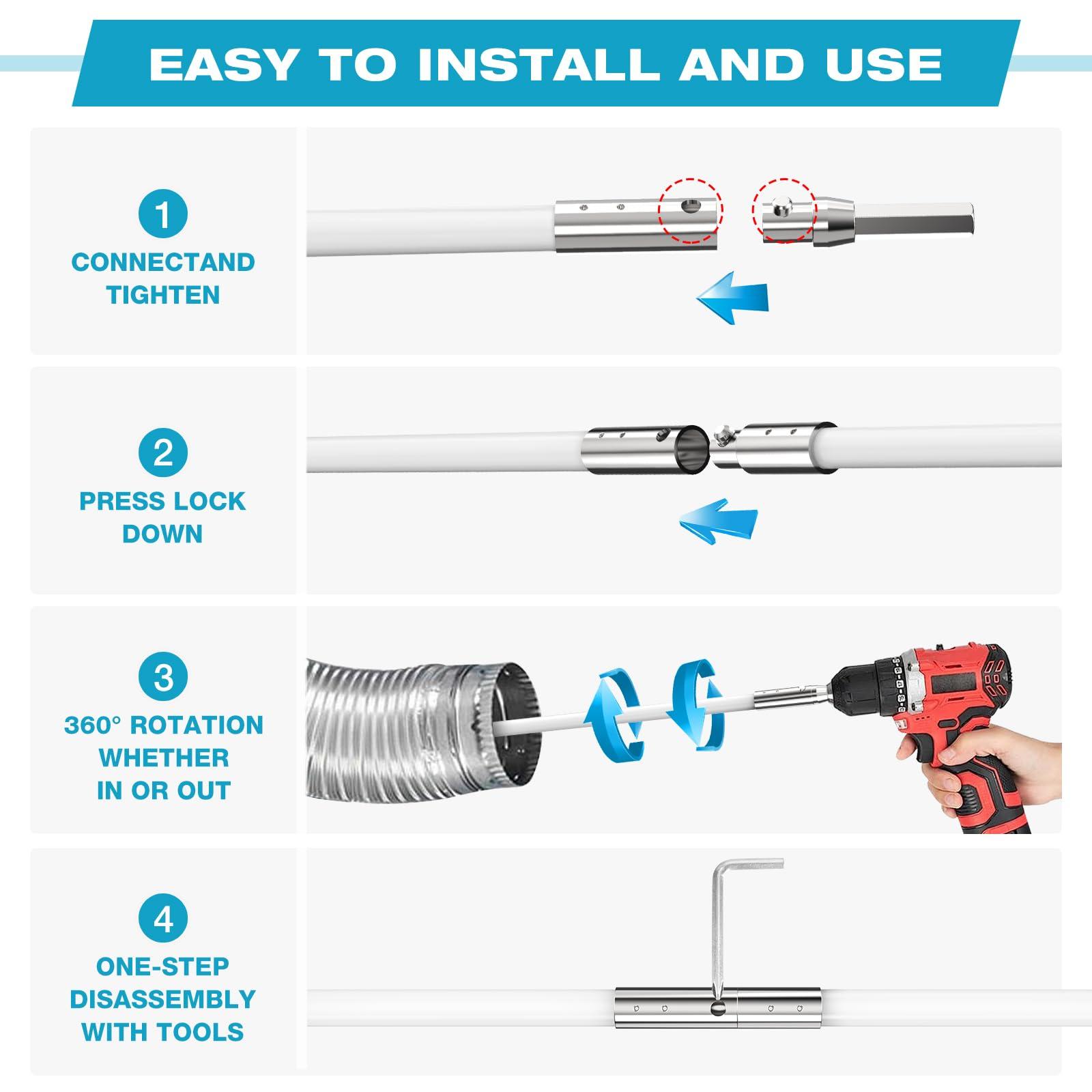 EASY TO INSTALL AND USE

1
CONNECTAND TIGHTEN

2
PRESS LOCK DOWN

3
360° ROTATION WHETHER IN OR OUT

4
ONE-STEP DISASSEMBLY WITH TOOLS