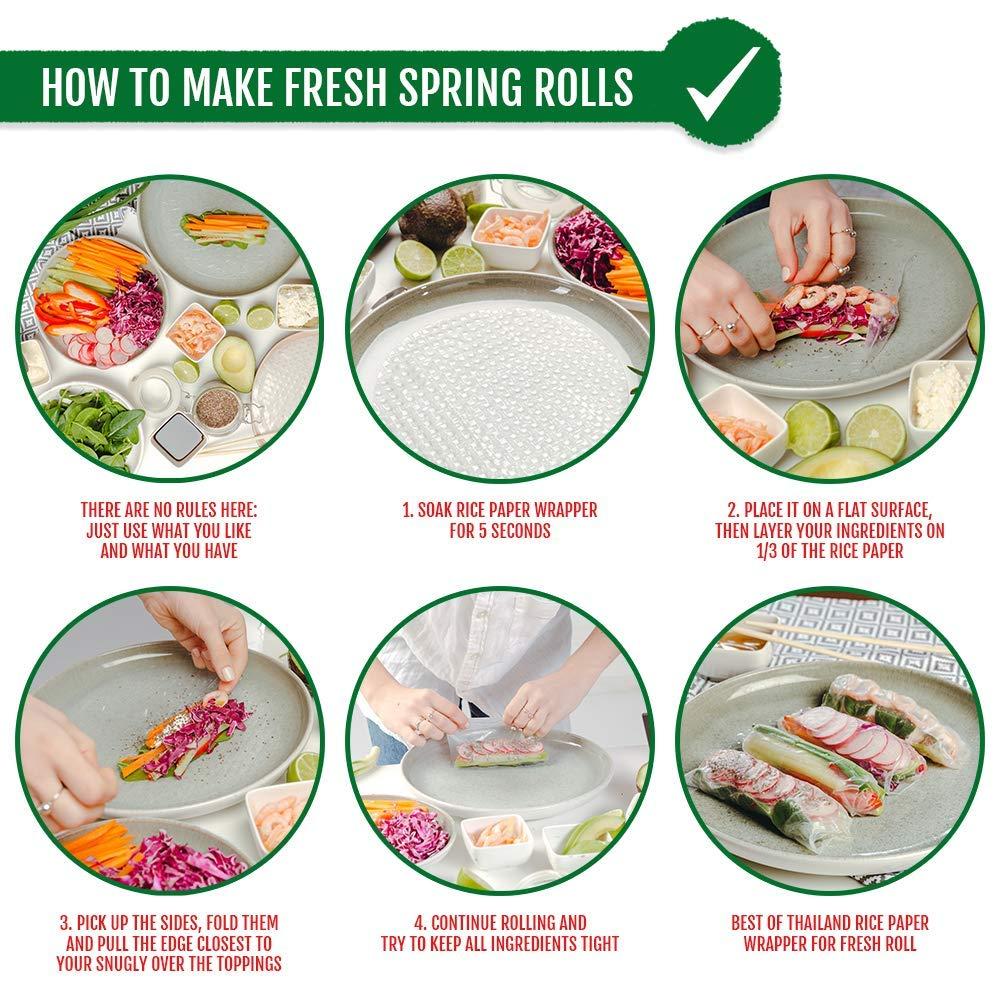 HOW TO MAKE FRESH SPRING ROLLS

THERE ARE NO RULES HERE: JUST USE WHAT YOU LIKE AND WHAT YOU HAVE

1. SOAK RICE PAPER WRAPPER FOR 5 SECONDS

2. PLACE IT ON A FLAT SURFACE, THEN LAYER YOUR INGREDIENTS ON 1/3 OF THE RICE PAPER

3. PICK UP THE SIDES, FOLD THEM AND PULL THE EDGE CLOSEST TO YOUR SNUGLY OVER THE TOPPINGS

4. CONTINUE ROLLING AND TRY TO KEEP ALL INGREDIENTS TIGHT

BEST OF THAILAND RICE PAPER WRAPPER FOR FRESH ROLL