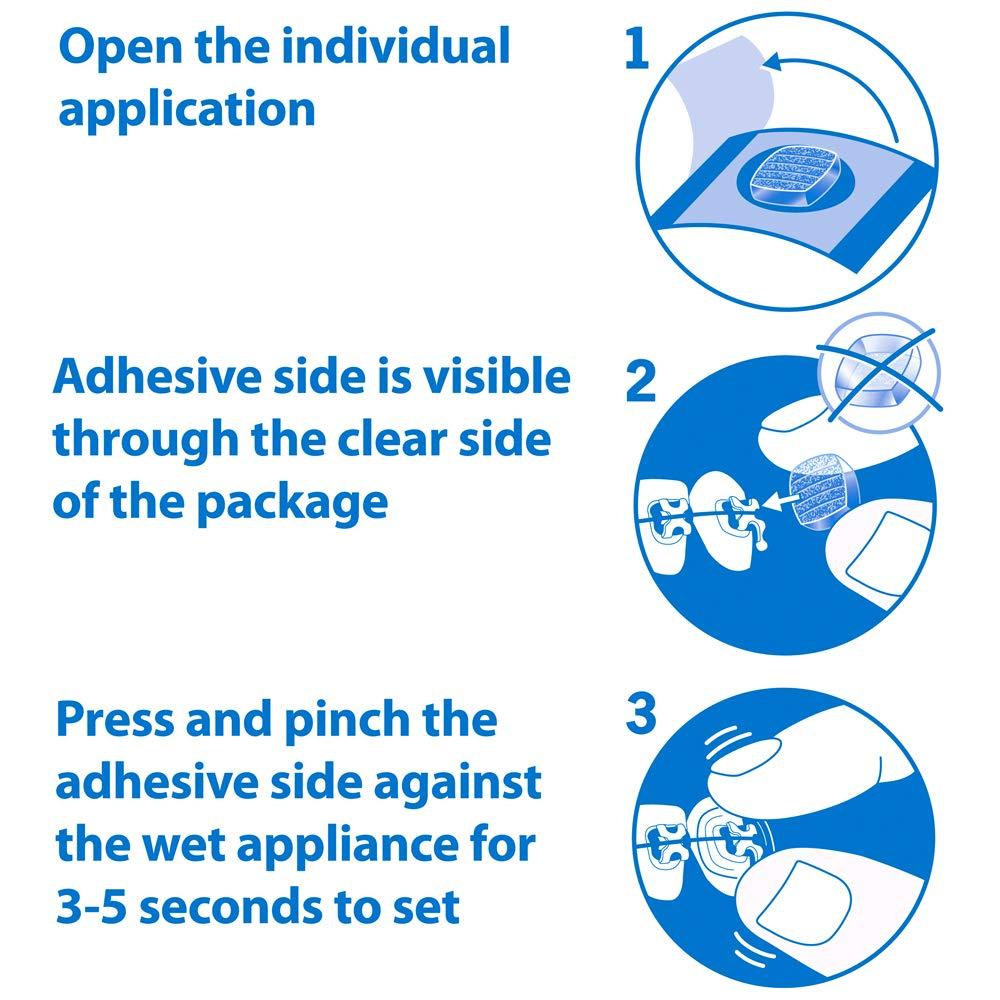 Open the individual application

1

Adhesive side is visible through the clear side of the package

2

Press and pinch the adhesive side against the wet appliance for 3-5 seconds to set

3