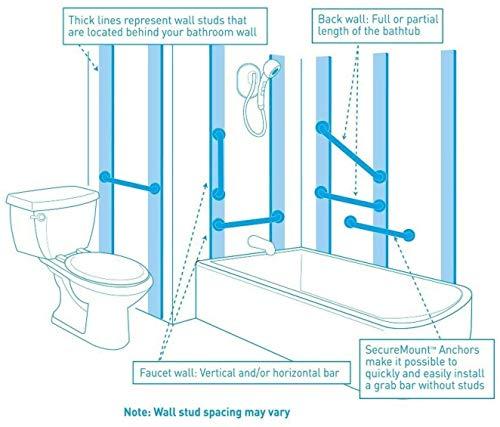 Thick lines represent wall studs that are located behind your bathroom wall

Back wall: Full or partial length of the bathtub

Faucet wall: Vertical and/or horizontal bar

SecureMount™ Anchors make it possible to quickly and easily install a grab bar without studs

Note: Wall stud spacing may vary