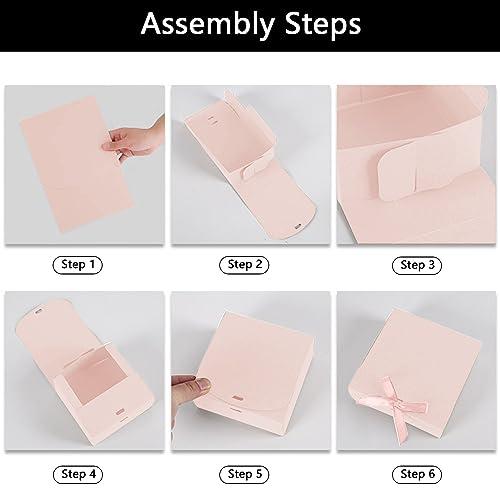 Assembly Steps

Step 1

Step 2

Step 3

Step 4

Step 5

Step 6