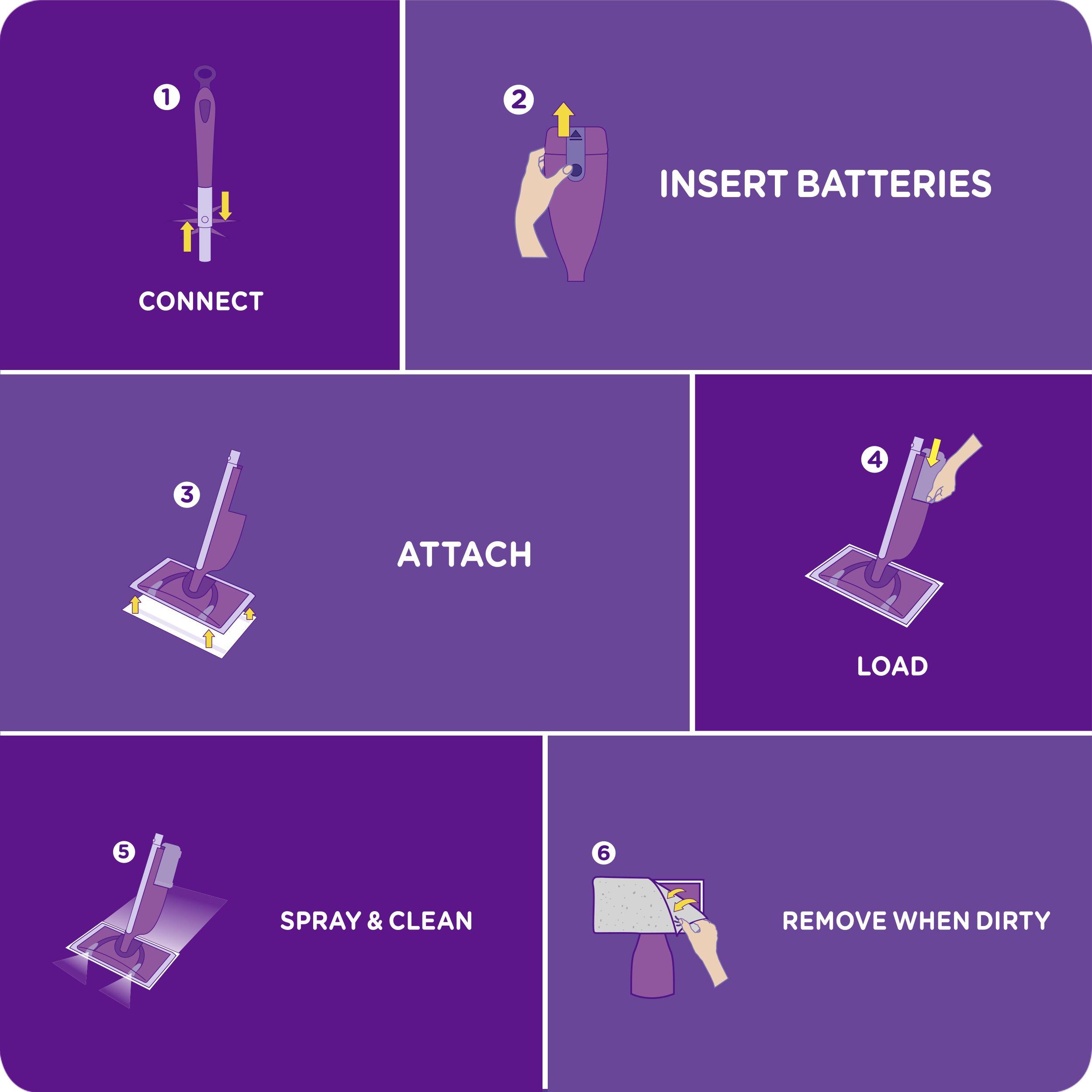 1
CONNECT

2
INSERT BATTERIES

3
ATTACH

4
LOAD

5
SPRAY & CLEAN

6
REMOVE WHEN DIRTY