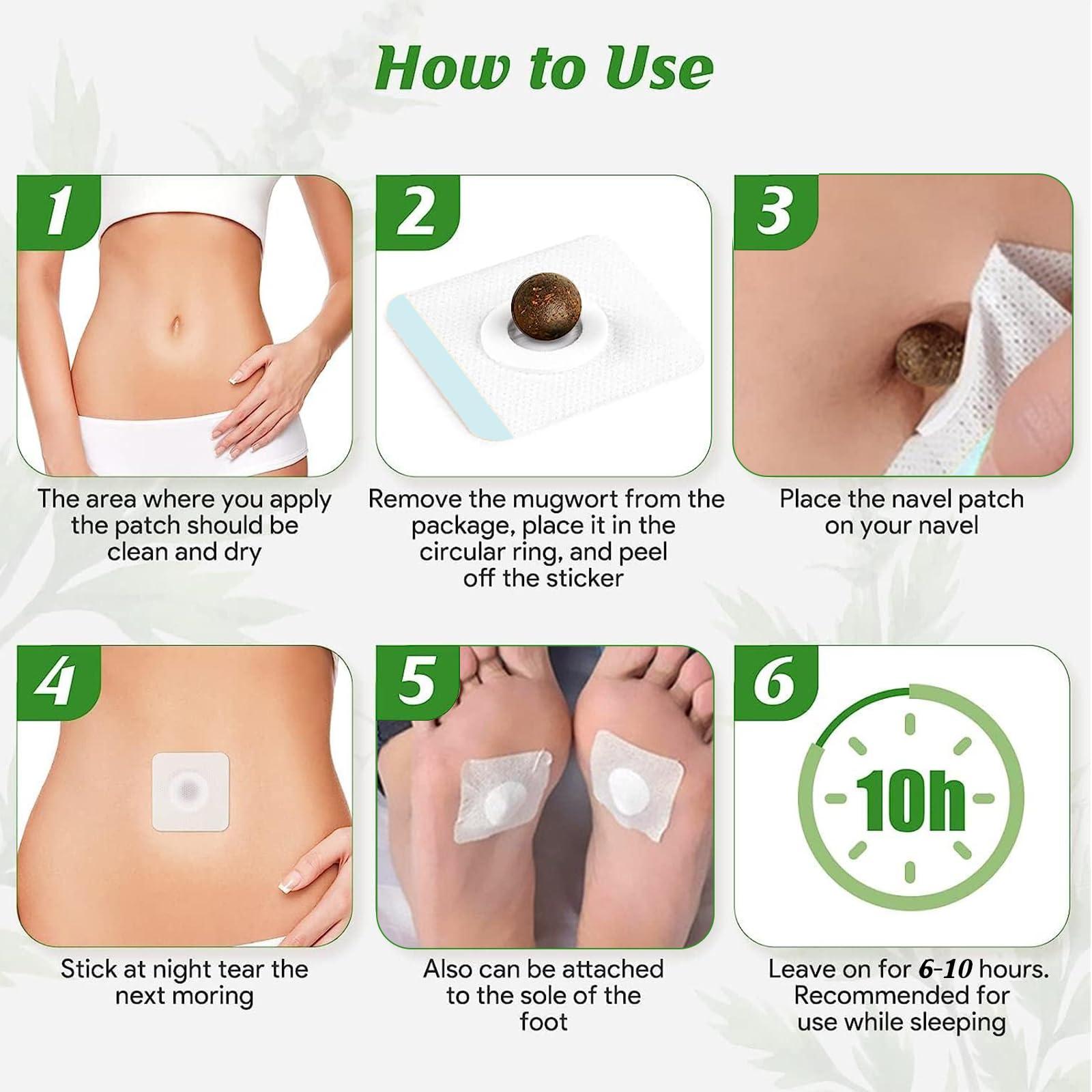 How to Use

1

The area where you apply the patch should be clean and dry

2

Remove the mugwort from the package, place it in the circular ring, and peel off the sticker

3

Place the navel patch on your navel

4

Stick at night tear the next moring

5

Also can be attached to the sole of the foot

6

10h

Leave on for 6-10 hours. Recommended for use while sleeping