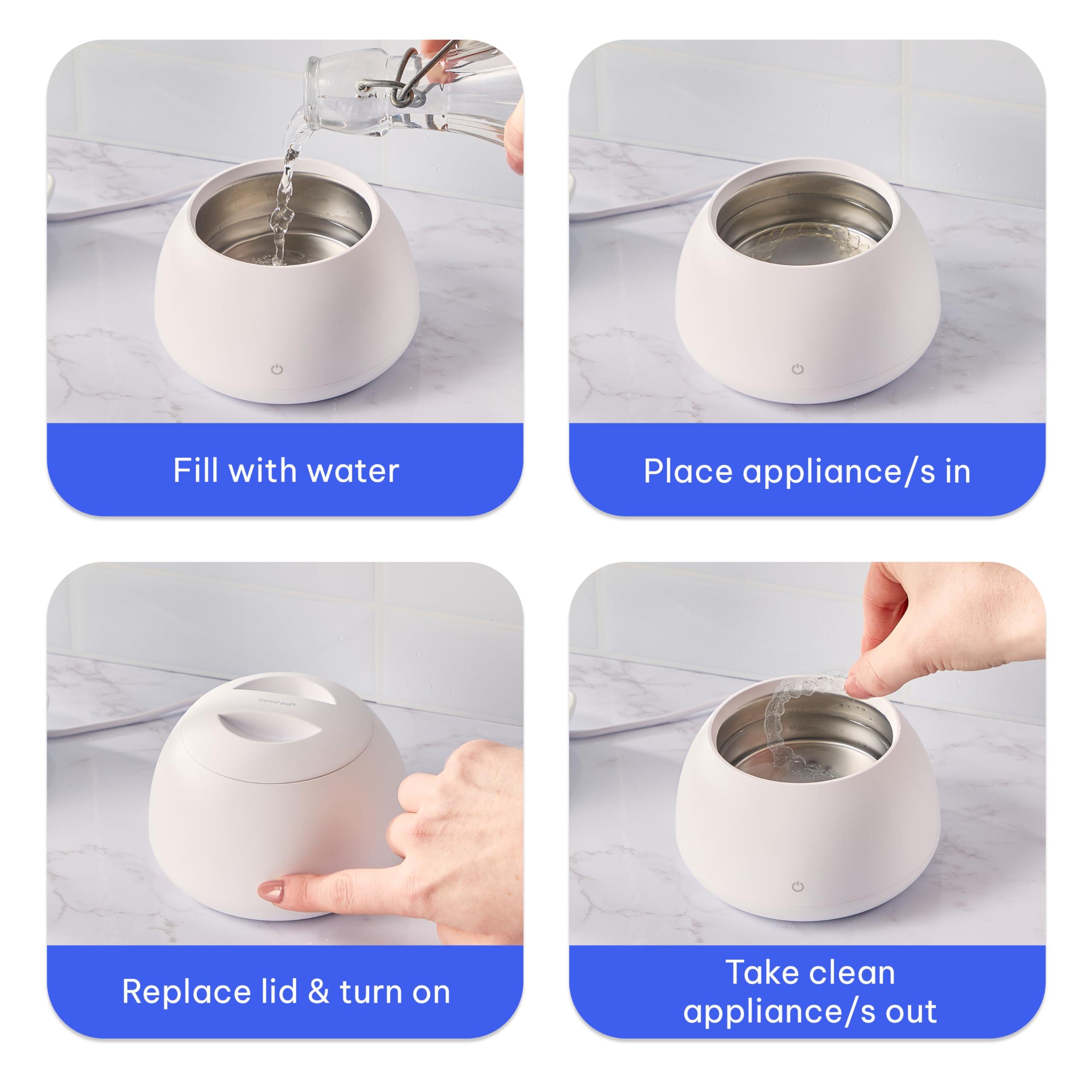 Fill with water

Place appliance/s in

Dental pod

Replace lid & turn on

Take clean appliance/s out