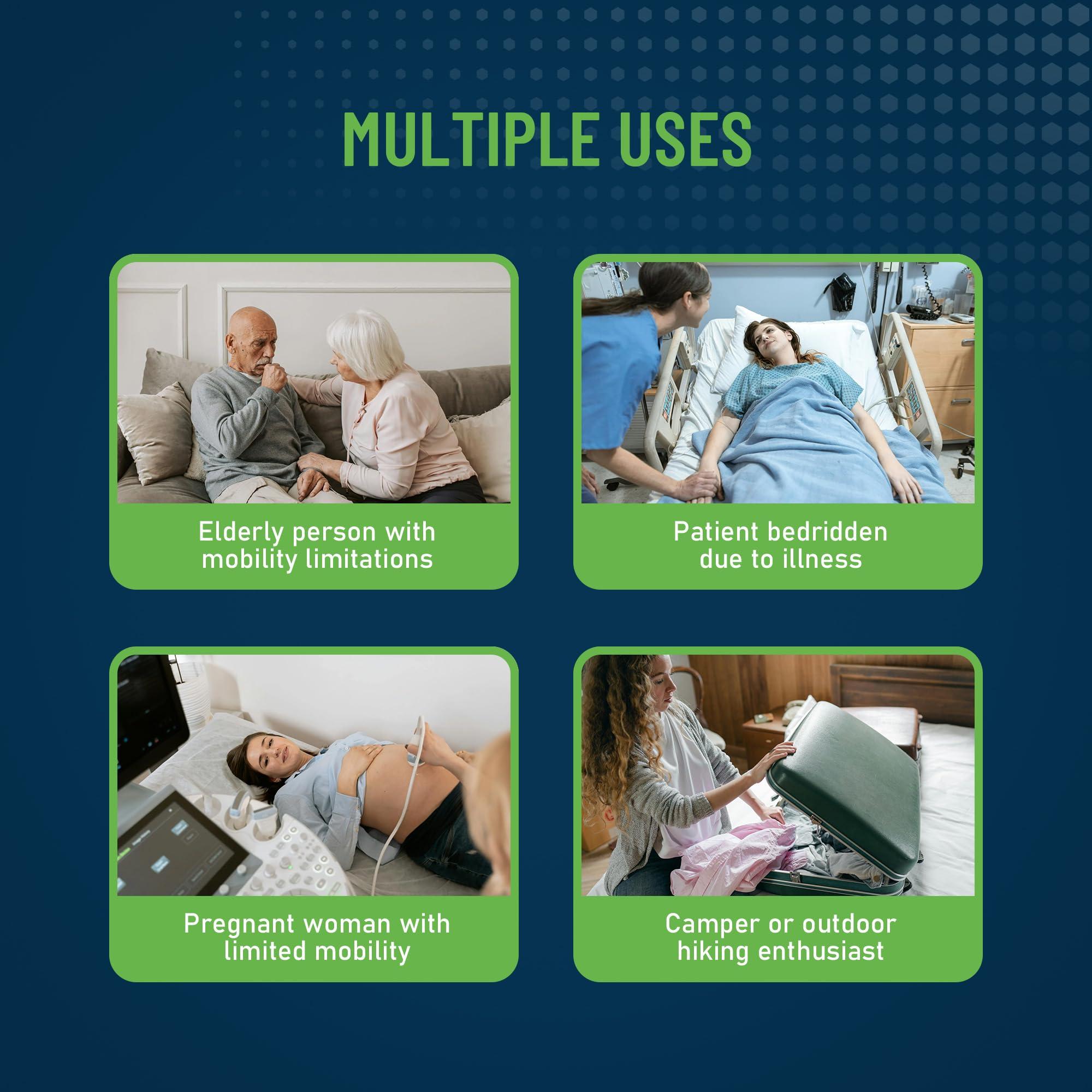 MULTIPLE USES

Elderly person with mobility limitations

Patient bedridden due to illness

Pregnant woman with limited mobility

Camper or outdoor hiking enthusiast