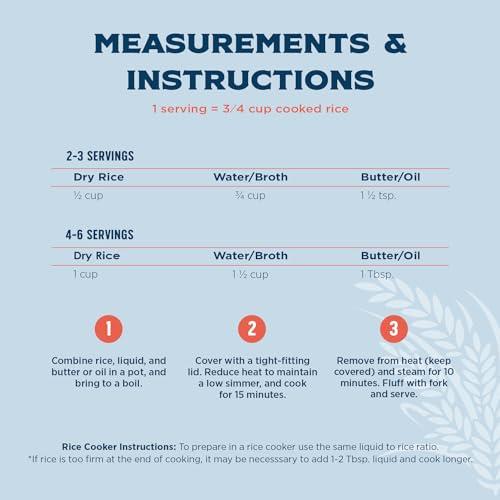 MEASUREMENTS & INSTRUCTIONS

1 serving = 3/4 cup cooked rice

2-3 SERVINGS

| Dry Rice | Water/Broth | Butter/Oil |
|---|---|---|
| ½ cup | ¾ cup | 1 ½ tsp. |

4-6 SERVINGS

| Dry Rice | Water/Broth | Butter/Oil |
|---|---|---|
| 1 cup | 1 ½ cup | 1 Tbsp. |

1

Combine rice, liquid, and butter or oil in a pot, and bring to a boil.

2

Cover with a tight-fitting lid. Reduce heat to maintain a low simmer, and cook for 15 minutes.

3

Remove from heat (keep covered) and steam for 10 minutes. Fluff with fork and serve.

Rice Cooker Instructions: To prepare in a rice cooker use the same liquid to rice ratio.
*If rice is too firm at the end of cooking, it may be necesssary to add 1-2 Tbsp. liquid and cook longer.