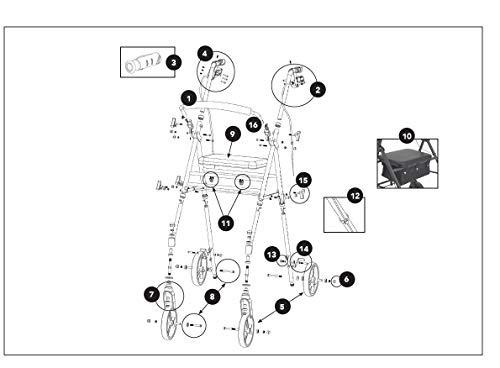 3
4
2
1
16
9
10
15
12
11
13
14
6
7
8
5