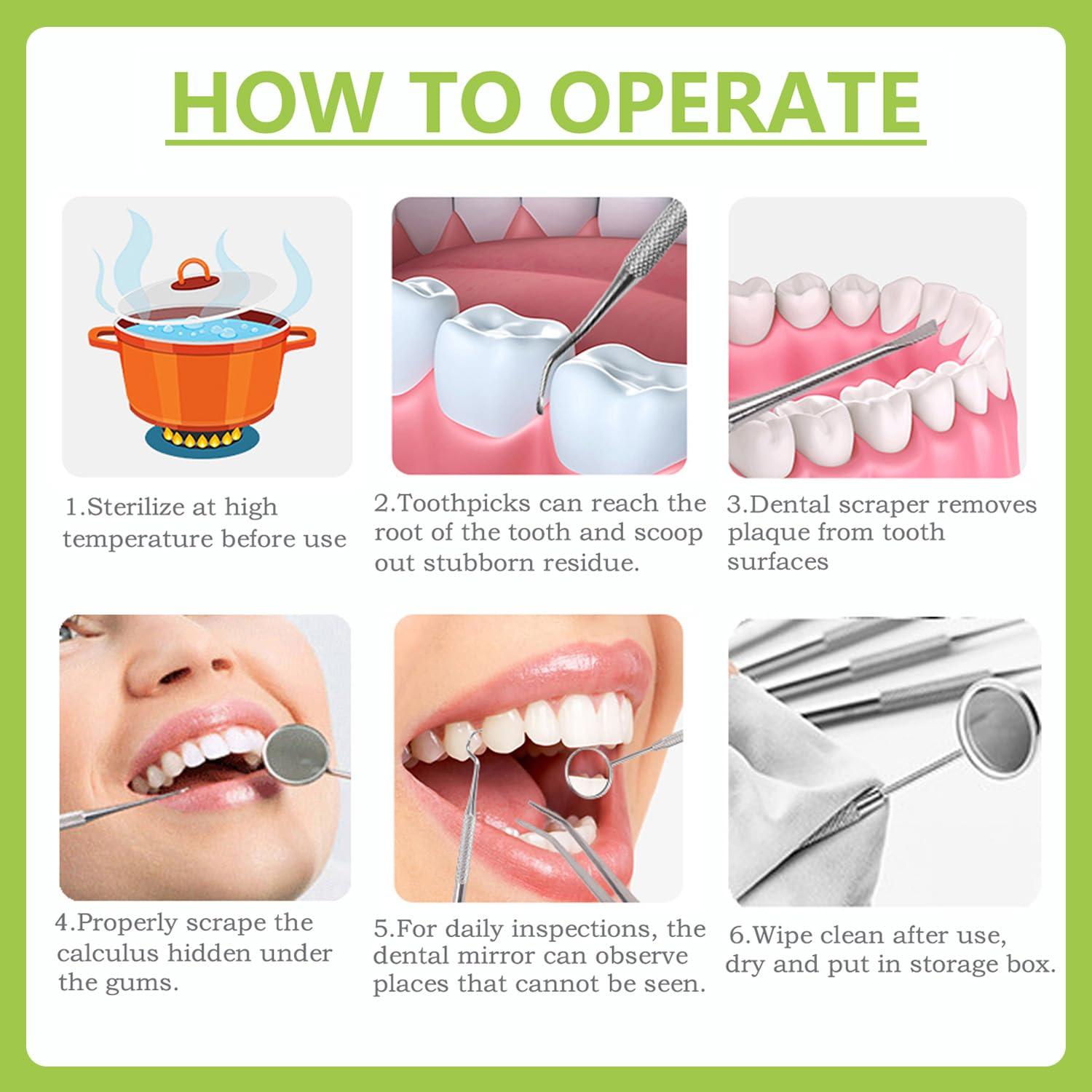 HOW TO OPERATE

1.Sterilize at high temperature before use

2.Toothpicks can reach the root of the tooth and scoop out stubborn residue.

3.Dental scraper removes plaque from tooth surfaces

4.Properly scrape the calculus hidden under the gums.

5.For daily inspections, the dental mirror can observe places that cannot be seen.

6.Wipe clean after use, dry and put in storage box.