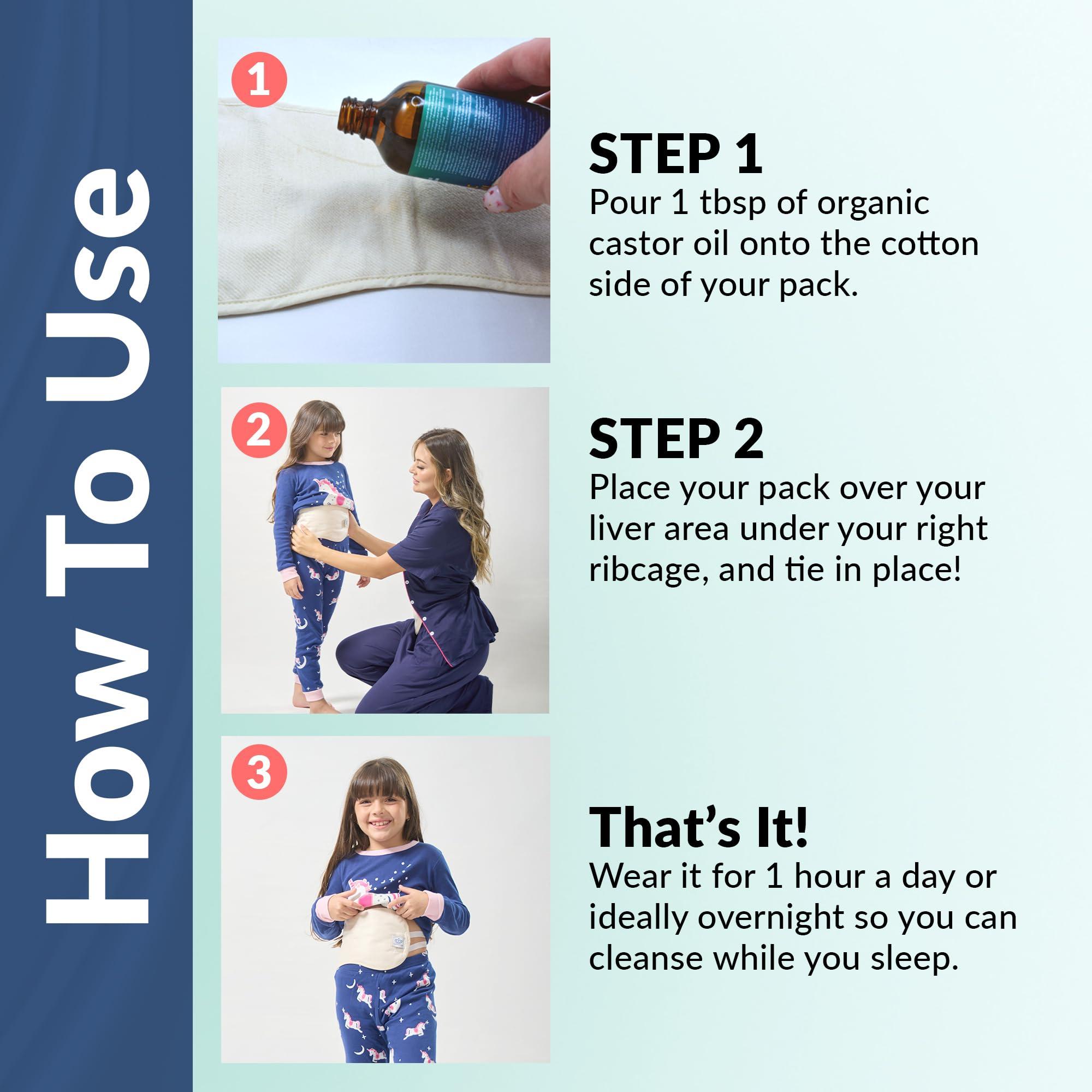 How To Use

1

STEP 1
Pour 1 tbsp of organic castor oil onto the cotton side of your pack.

2

STEP 2
Place your pack over your liver area under your right ribcage, and tie in place!

3

That's It!
Wear it for 1 hour a day or ideally overnight so you can cleanse while you sleep.