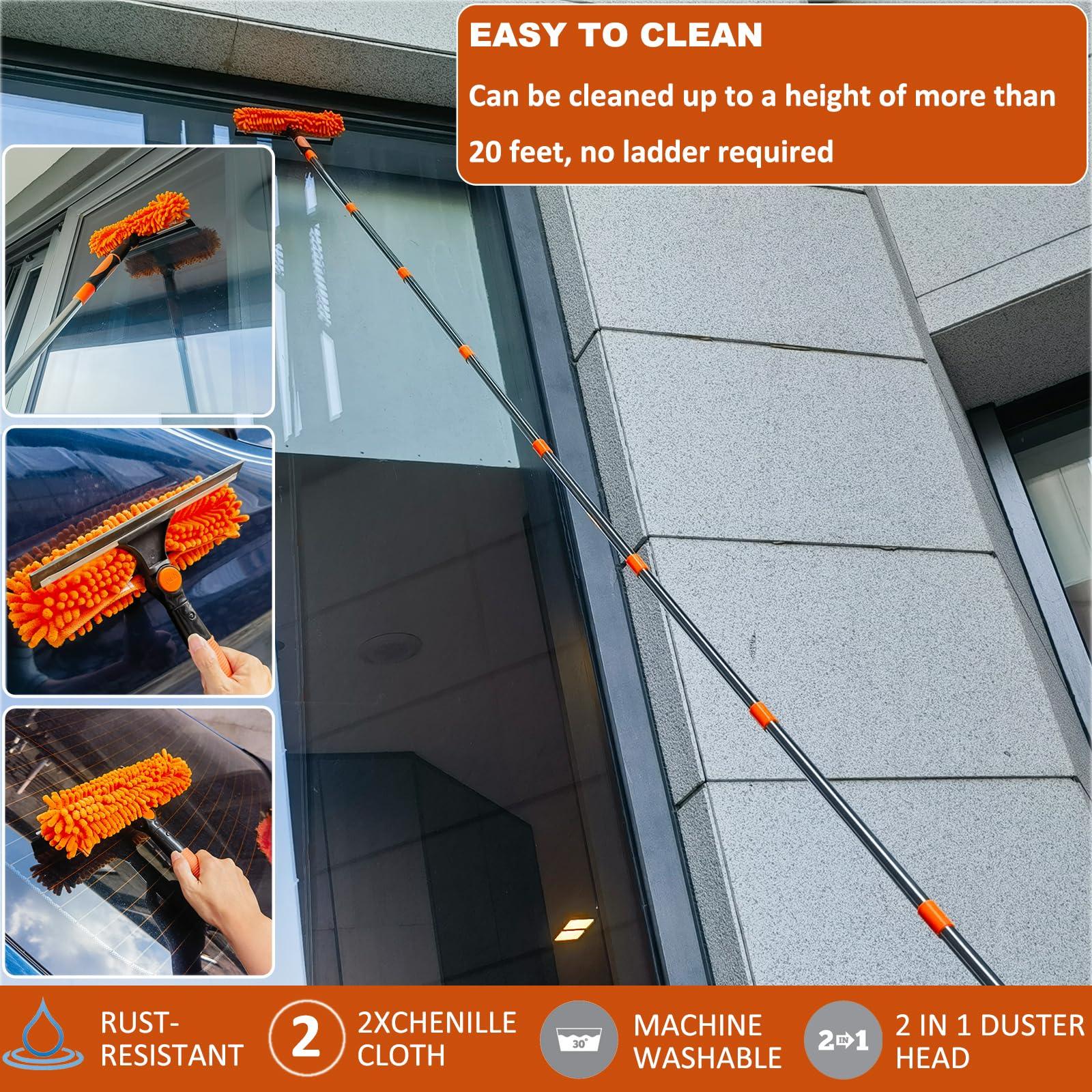 EASY TO CLEAN

Can be cleaned up to a height of more than 20 feet, no ladder required

RUST-RESISTANT

2

2XCHENILLE CLOTH

30°

MACHINE WASHABLE

2 IN 1

2 IN 1 DUSTER HEAD