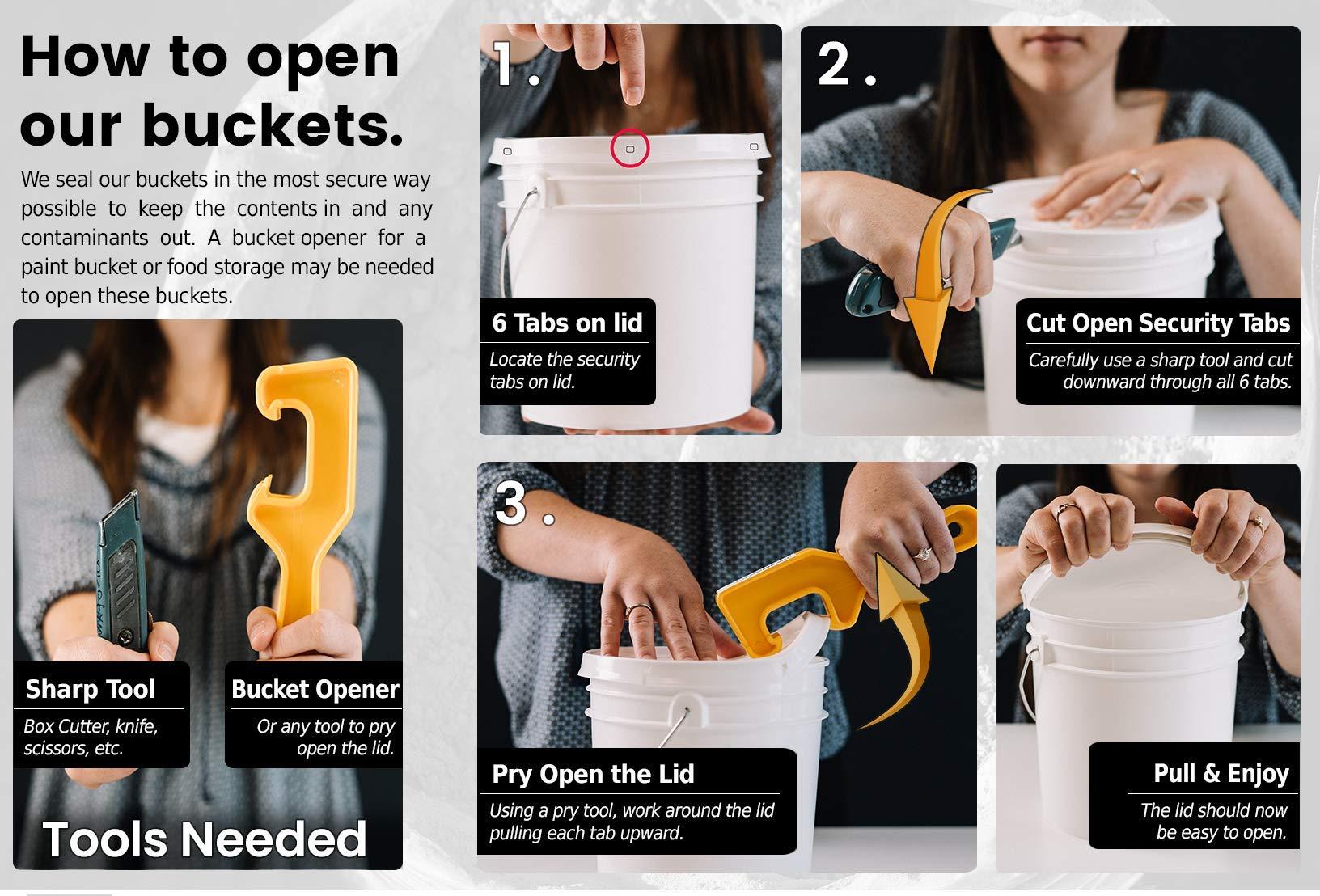 How to open our buckets.

We seal our buckets in the most secure way possible to keep the contents in and any contaminants out. A bucket opener for a paint bucket or food storage may be needed to open these buckets.

Sharp Tool
Box Cutter, knife, scissors, etc.

Bucket Opener
Or any tool to pry open the lid.

Tools Needed

1.
6 Tabs on lid
Locate the security tabs on lid.

2.
Cut Open Security Tabs
Carefully use a sharp tool and cut downward through all 6 tabs.

3.
Pry Open the Lid
Using a pry tool, work around the lid pulling each tab upward.

Pull & Enjoy
The lid should now be easy to open.