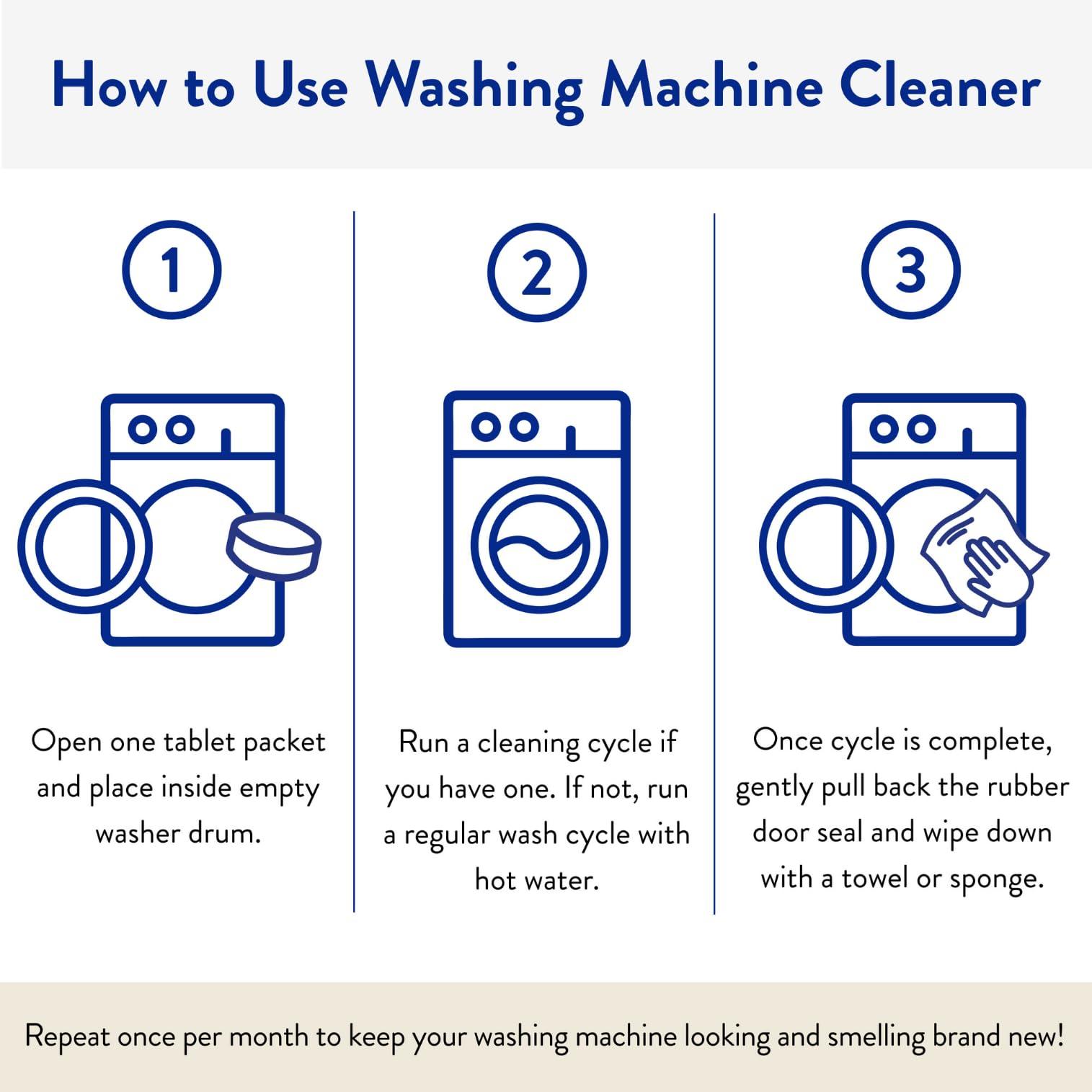 How to Use Washing Machine Cleaner

1

Open one tablet packet and place inside empty washer drum.

2

Run a cleaning cycle if you have one. If not, run a regular wash cycle with hot water.

3

Once cycle is complete, gently pull back the rubber door seal and wipe down with a towel or sponge.

Repeat once per month to keep your washing machine looking and smelling brand new!