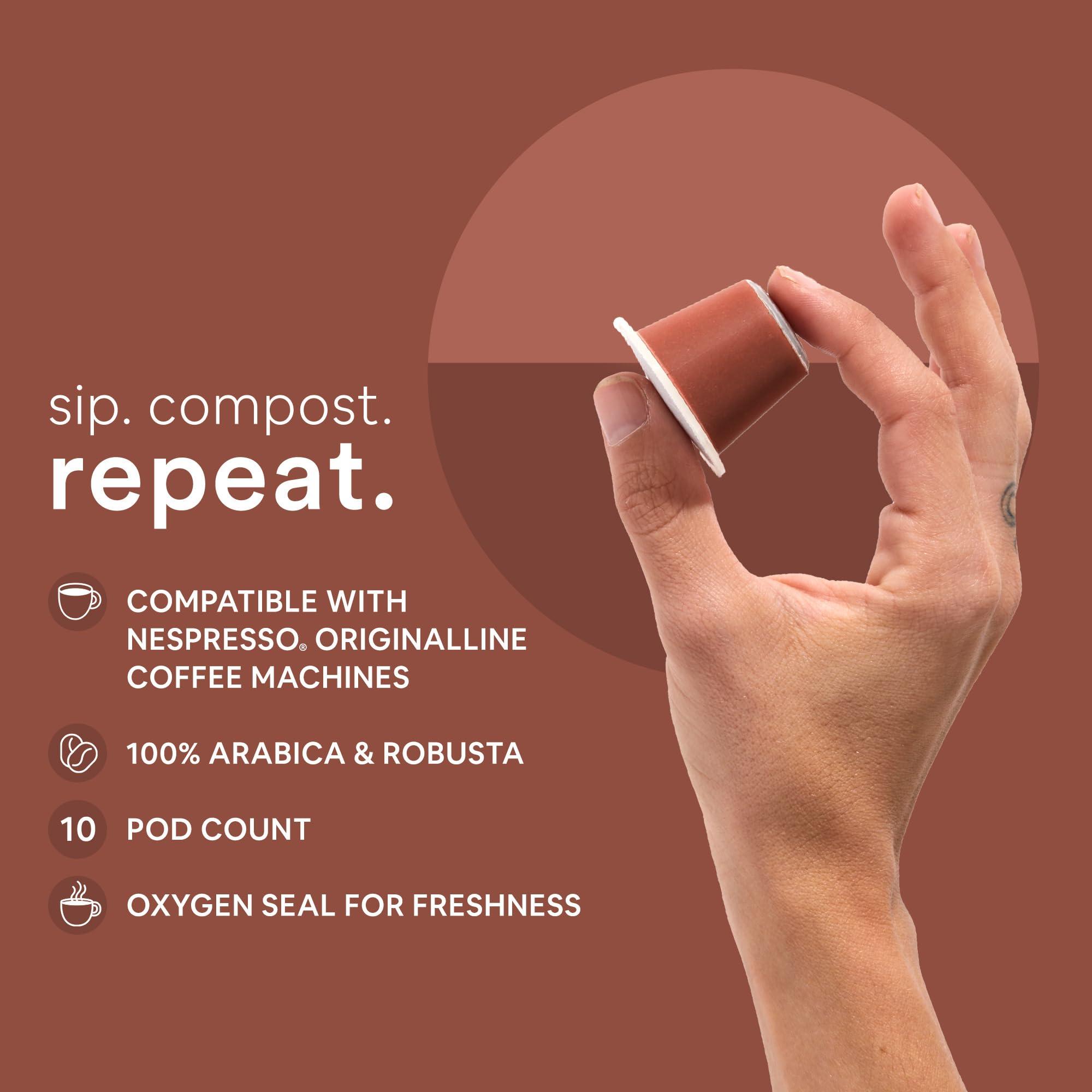 sip. compost.
repeat.

COMPATIBLE WITH NESPRESSO® ORIGINALLINE COFFEE MACHINES

100% ARABICA & ROBUSTA

10 POD COUNT

OXYGEN SEAL FOR FRESHNESS