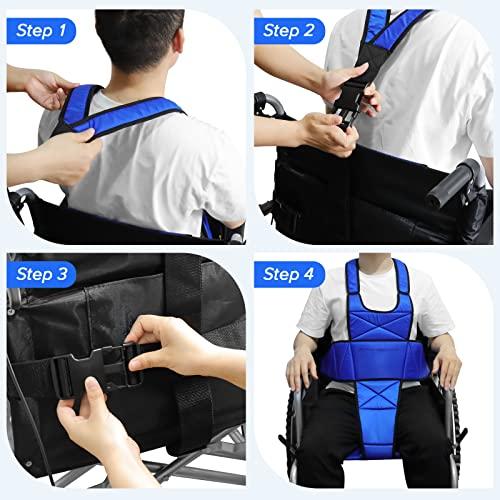 Step 1

Step 2

Step 3

Step 4