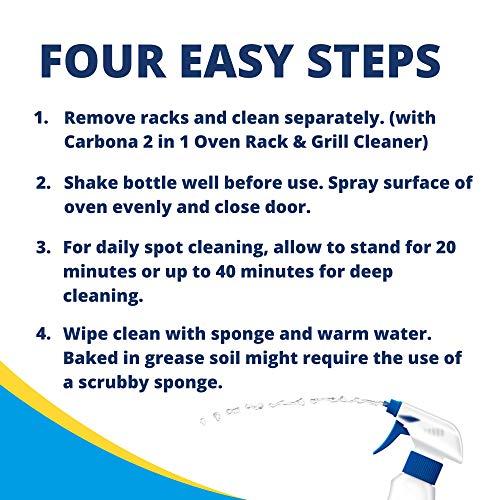 FOUR EASY STEPS

1. Remove racks and clean separately. (with Carbona 2 in 1 Oven Rack & Grill Cleaner)

2. Shake bottle well before use. Spray surface of oven evenly and close door.

3. For daily spot cleaning, allow to stand for 20 minutes or up to 40 minutes for deep cleaning.

4. Wipe clean with sponge and warm water. Baked in grease soil might require the use of a scrubby sponge.