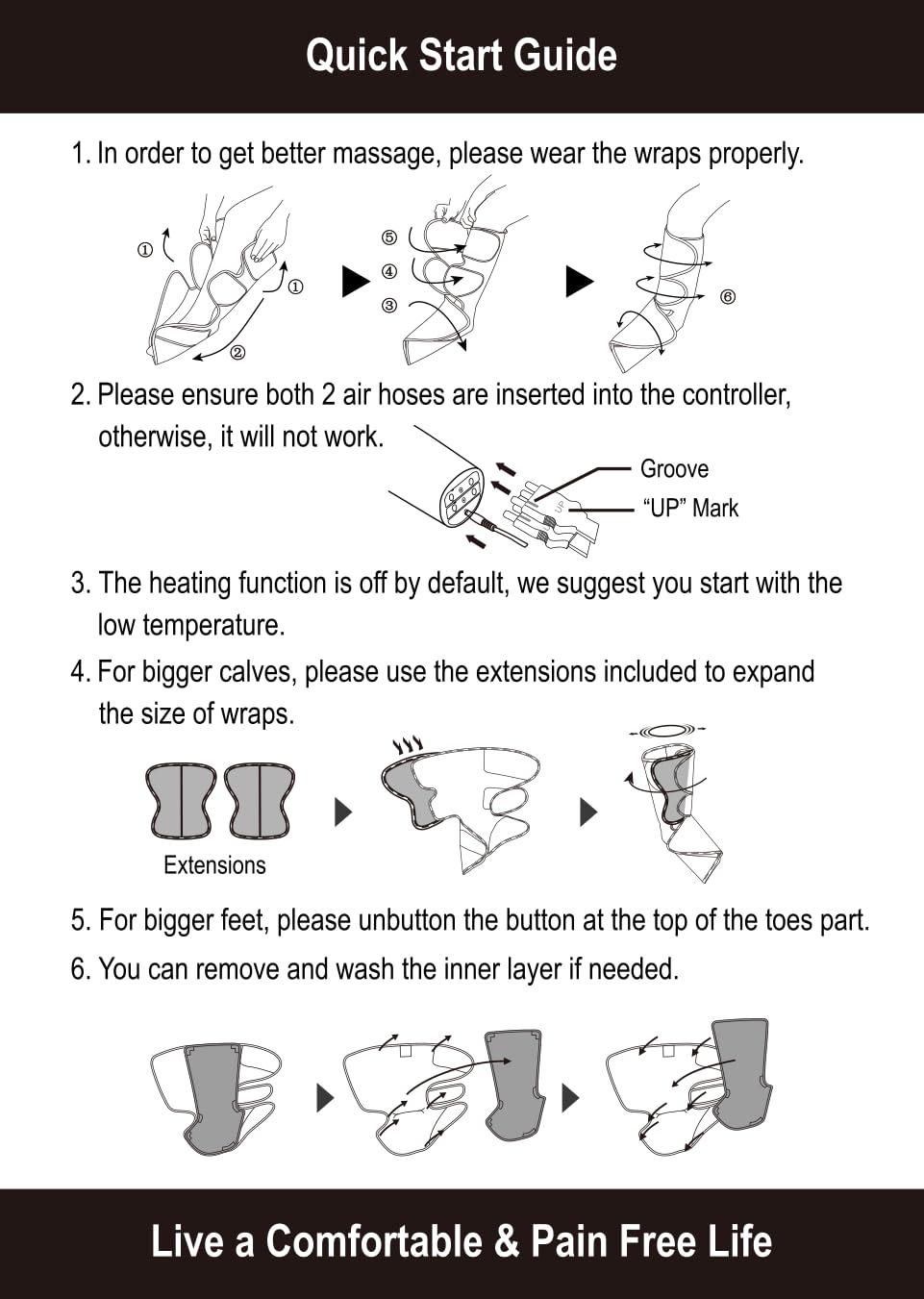 Quick Start Guide

1. In order to get better massage, please wear the wraps properly.

① ① ② ⑤ ④ ③ ⑥

2. Please ensure both 2 air hoses are inserted into the controller, otherwise, it will not work.

Groove
"UP" Mark
UP

3. The heating function is off by default, we suggest you start with the low temperature.

4. For bigger calves, please use the extensions included to expand the size of wraps.

Extensions

5. For bigger feet, please unbutton the button at the top of the toes part.

6. You can remove and wash the inner layer if needed.

Live a Comfortable & Pain Free Life