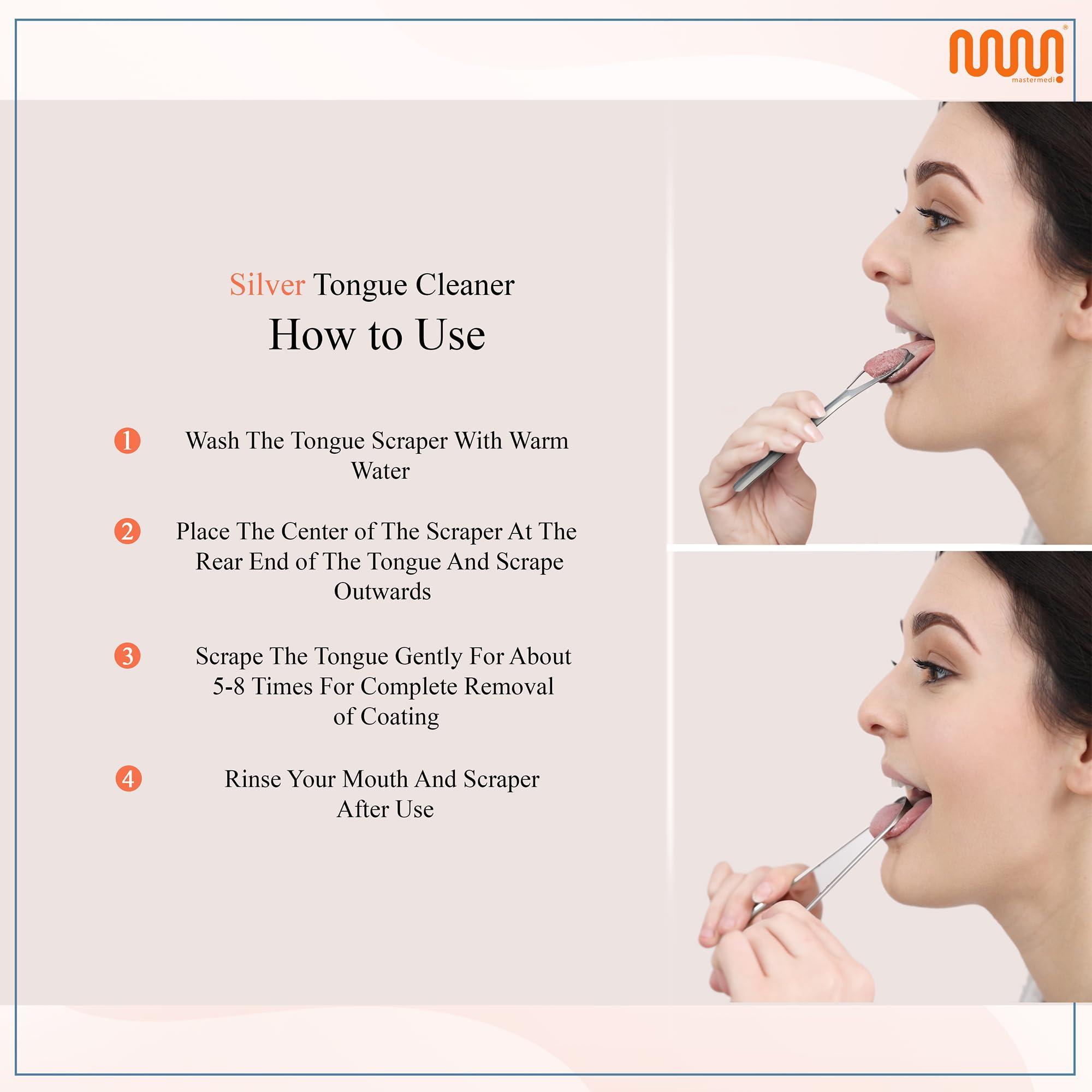 mastermedi

Silver Tongue Cleaner

How to Use

1 Wash The Tongue Scraper With Warm Water

2 Place The Center of The Scraper At The Rear End of The Tongue And Scrape Outwards

3 Scrape The Tongue Gently For About 5-8 Times For Complete Removal of Coating

4 Rinse Your Mouth And Scraper After Use