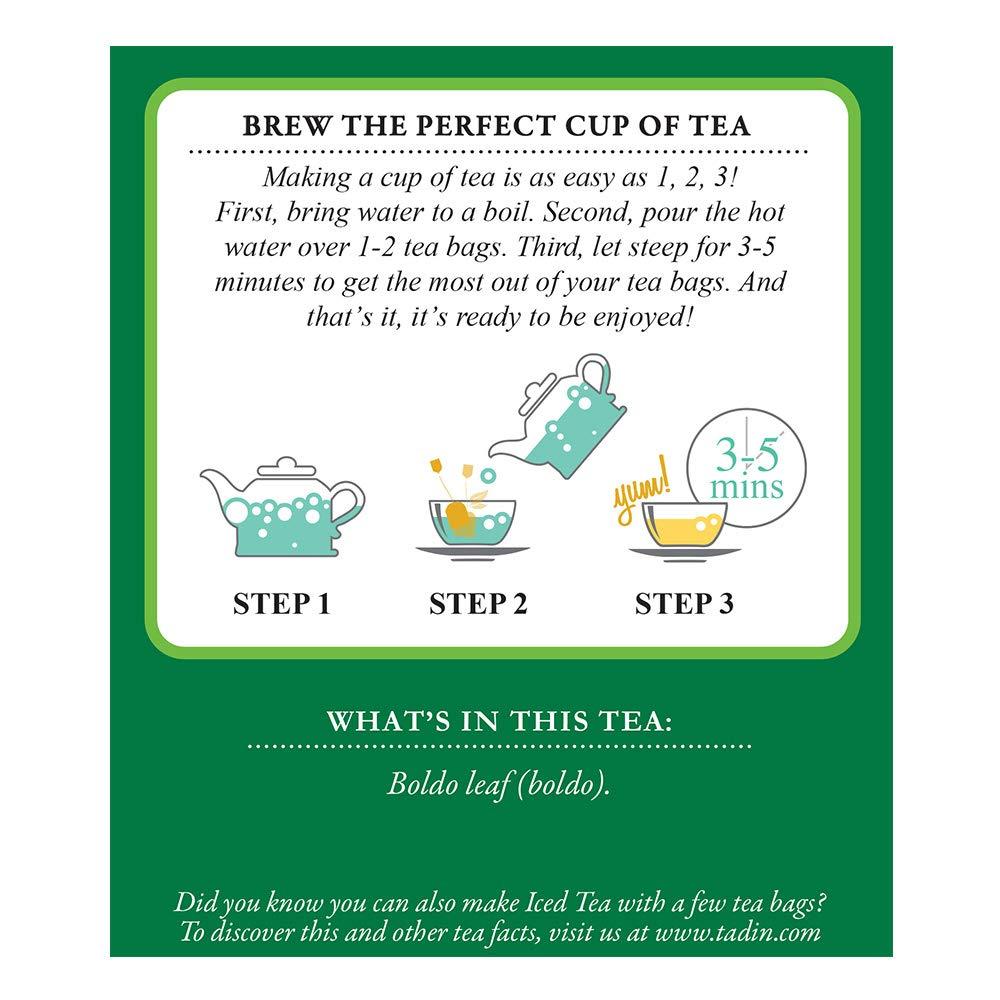 BREW THE PERFECT CUP OF TEA

Making a cup of tea is as easy as 1, 2, 3! First, bring water to a boil. Second, pour the hot water over 1-2 tea bags. Third, let steep for 3-5 minutes to get the most out of your tea bags. And that's it, it's ready to be enjoyed!

yum!

3-5 mins

STEP 1

STEP 2

STEP 3

WHAT'S IN THIS TEA:

Boldo leaf (boldo).

Did you know you can also make Iced Tea with a few tea bags? To discover this and other tea facts, visit us at www.tadin.com