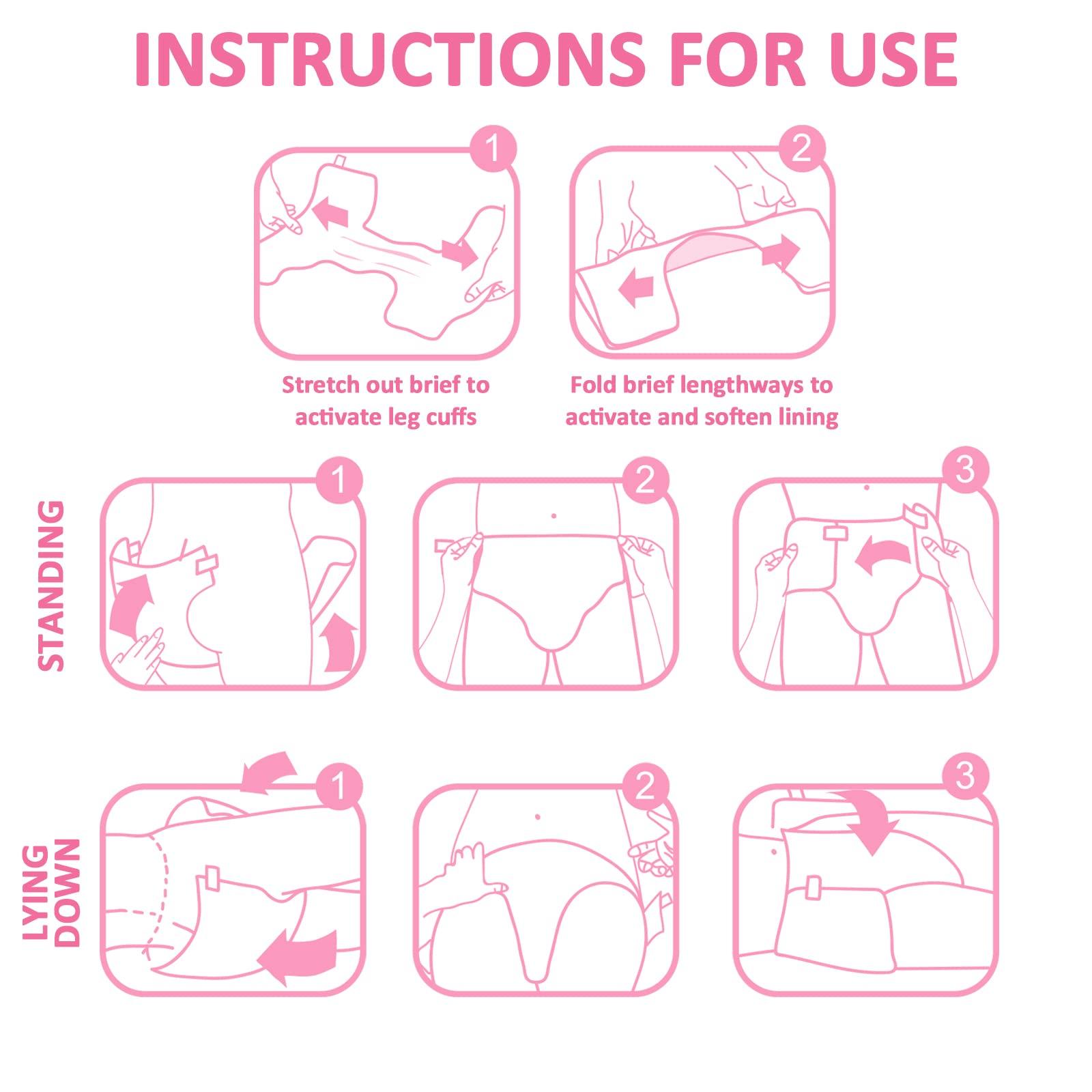 INSTRUCTIONS FOR USE

1

2

Stretch out brief to activate leg cuffs

Fold brief lengthways to activate and soften lining

STANDING

1

2

3

LYING DOWN

1

2

3