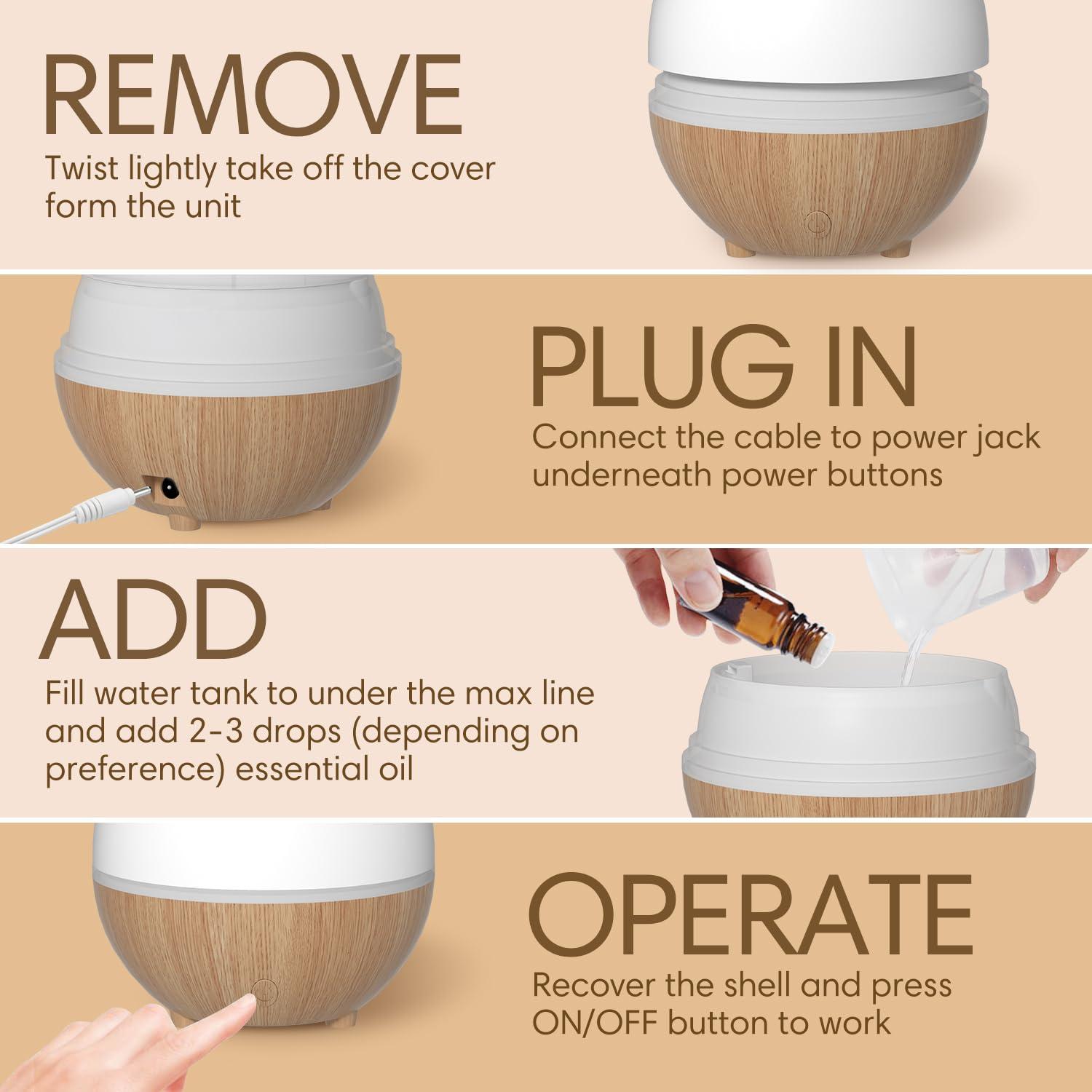 REMOVE

Twist lightly take off the cover form the unit

PLUG IN

Connect the cable to power jack underneath power buttons

ADD

Fill water tank to under the max line and add 2-3 drops (depending on preference) essential oil

OPERATE

Recover the shell and press ON/OFF button to work