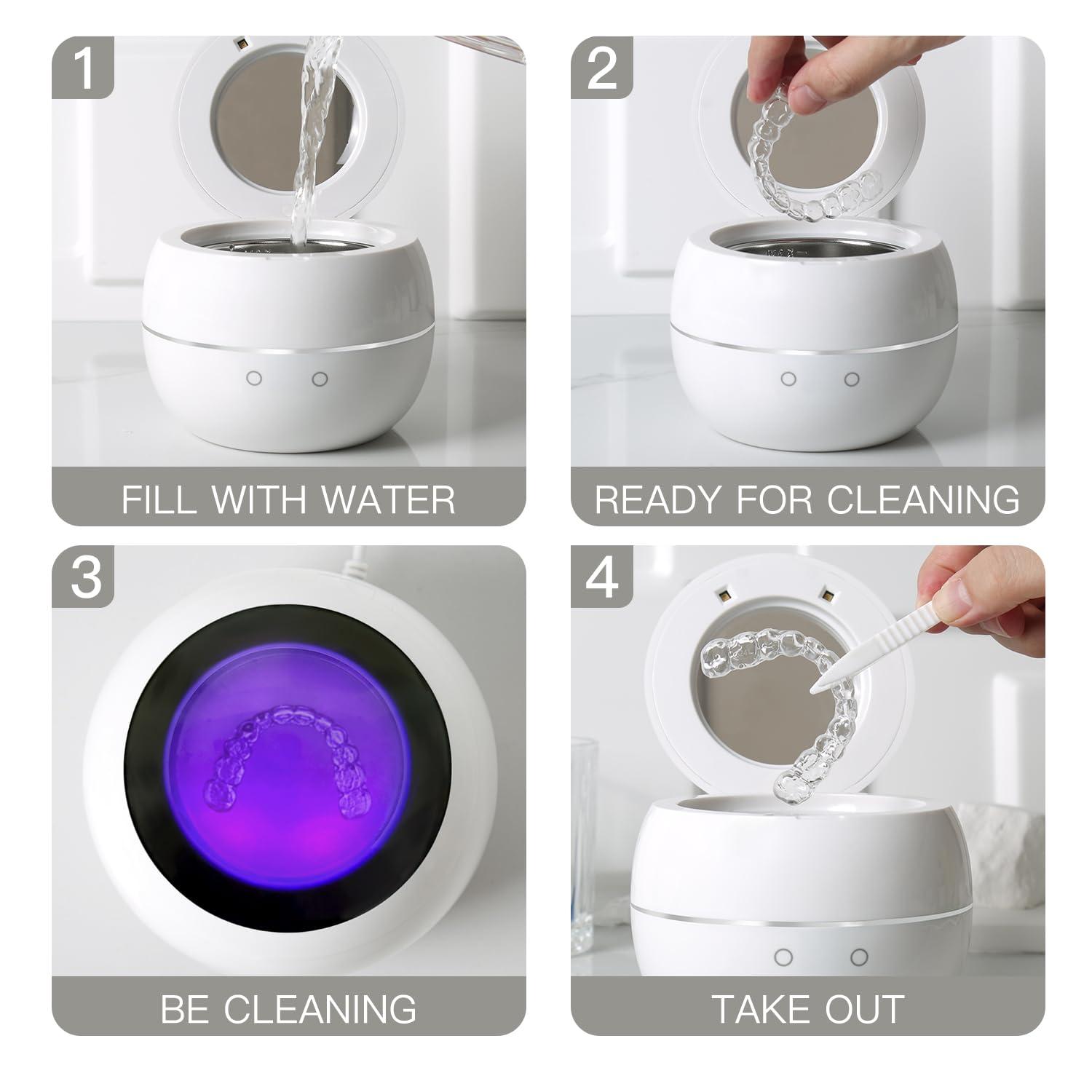 1

FILL WITH WATER

2

READY FOR CLEANING

3

BE CLEANING

4

TAKE OUT