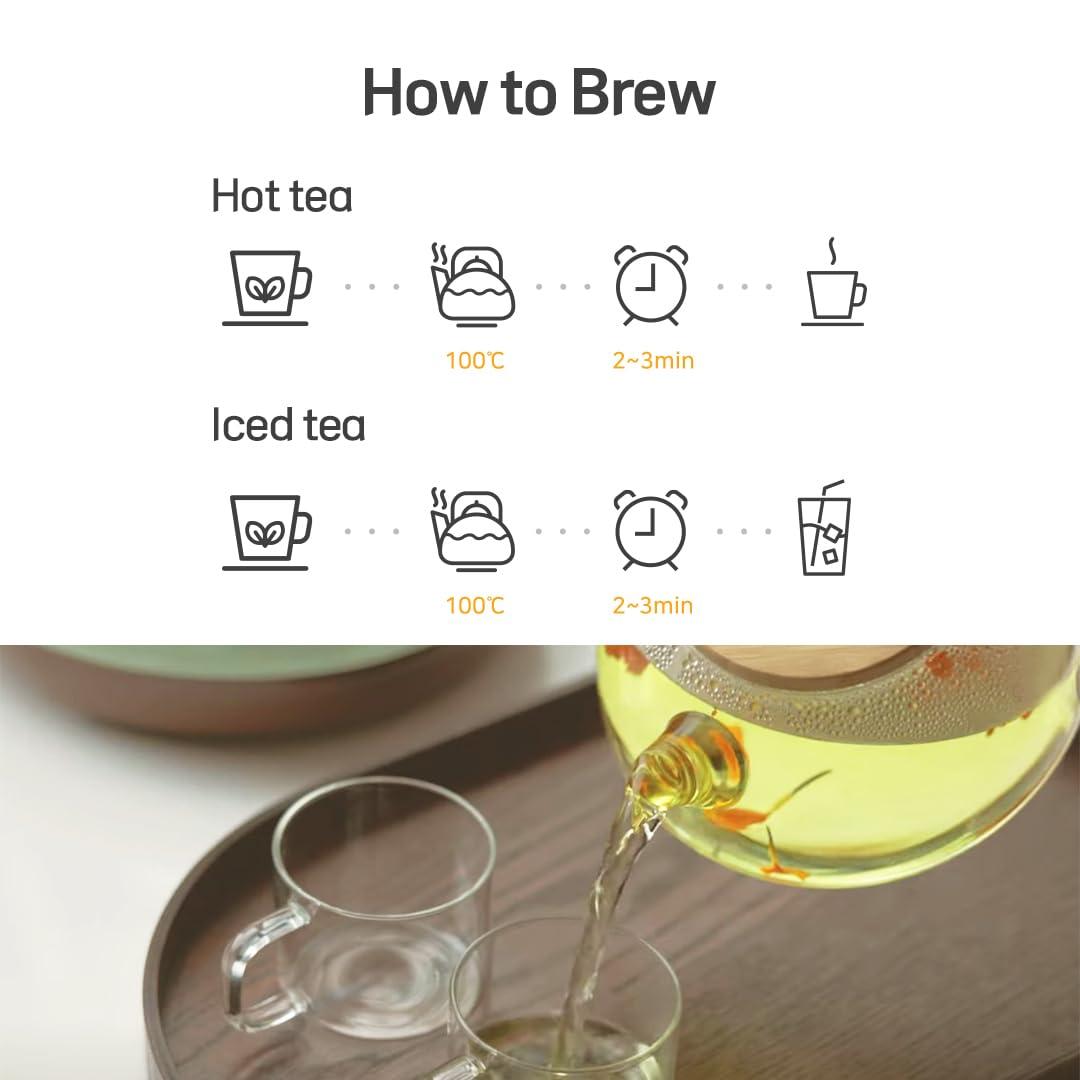 How to Brew

Hot tea

100℃

2~3min

Iced tea

100℃

2~3min