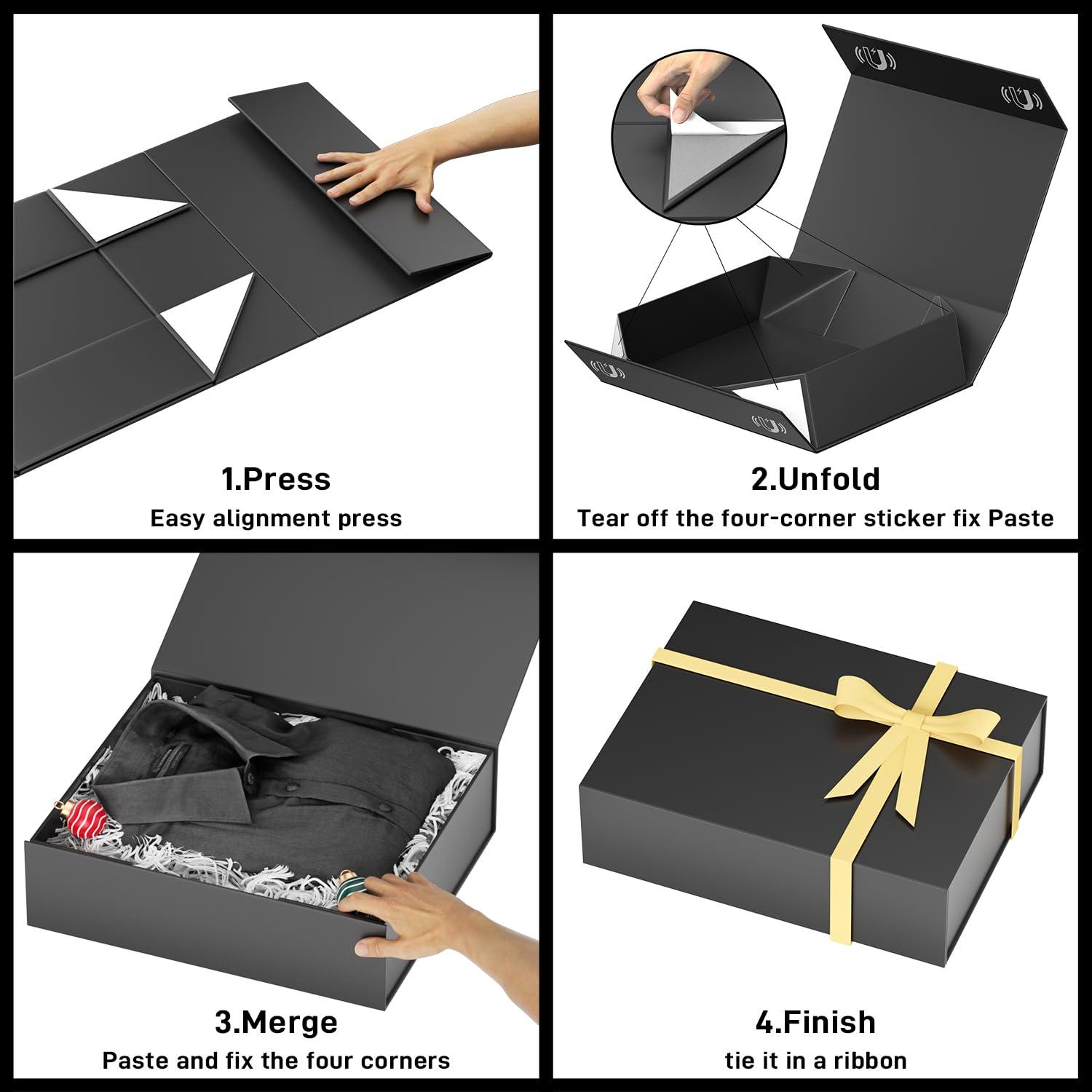 1.Press
Easy alignment press

2.Unfold
Tear off the four-corner sticker fix Paste

3.Merge
Paste and fix the four corners

4.Finish
tie it in a ribbon